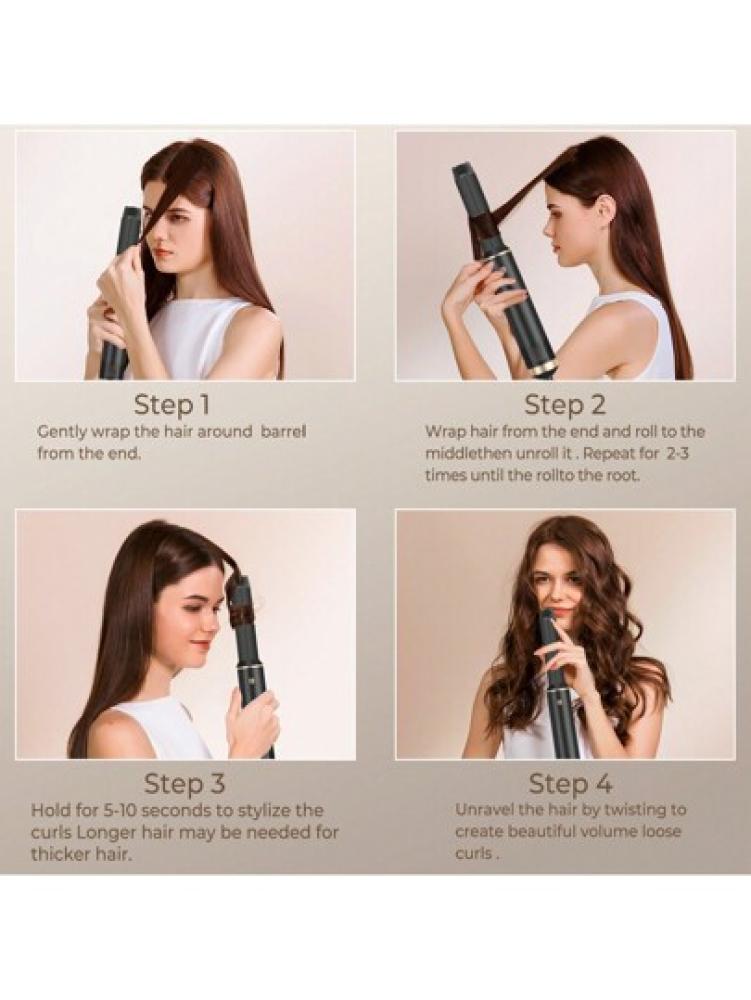 Step 1
Gently wrap the hair around barrel from the end.

Step 2
Wrap hair from the end and roll to the middlethen unroll it . Repeat for 2-3 times until the rollto the root.

Step 3
Hold for 5-10 seconds to stylize the curls Longer hair may be needed for thicker hair.

Step 4
Unravel the hair by twisting to create beautiful volume loose curls .