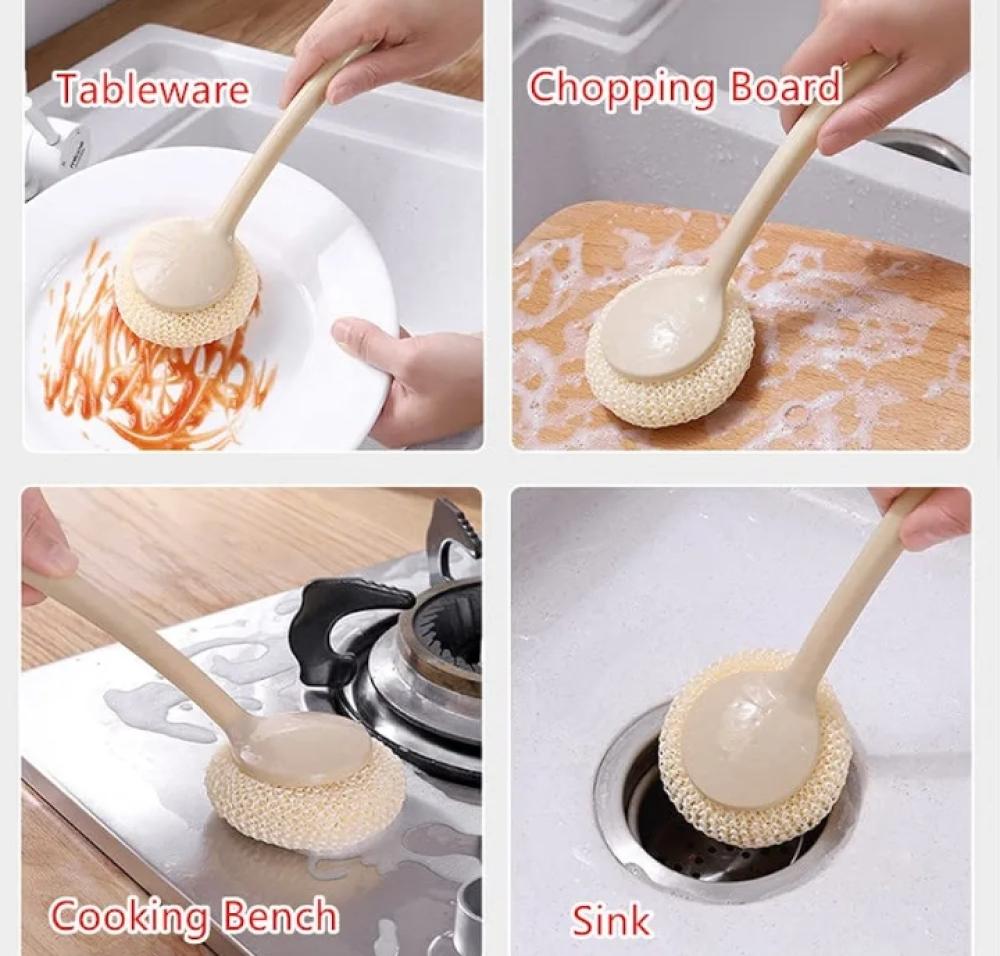 Tableware

Chopping Board

Cooking Bench

Sink