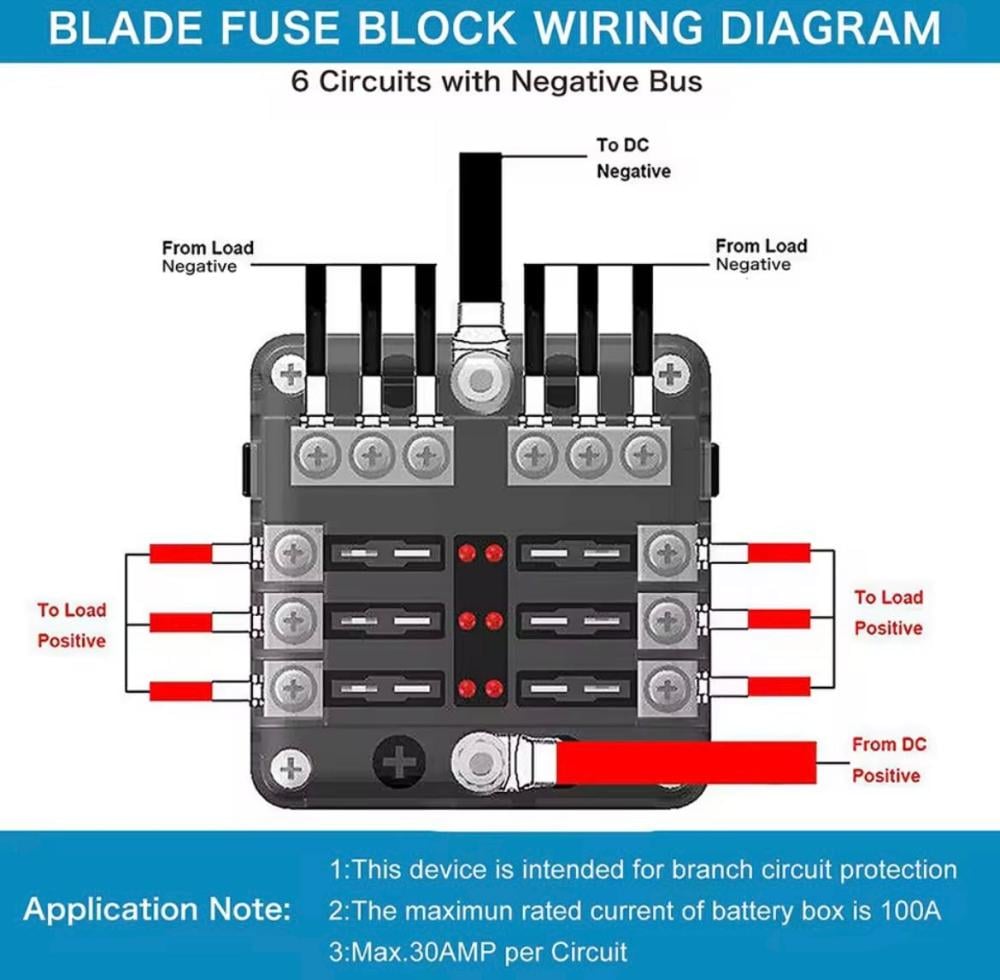 BLADE FUSE BLOCK WIRING DIAGRAM

6 Circuits with Negative Bus

To DC Negative

From Load Negative

From Load Negative

To Load Positive

To Load Positive

From DC Positive

Application Note:

1:This device is intended for branch circuit protection
2:The maximun rated current of battery box is 100A
3:Max.30AMP per Circuit