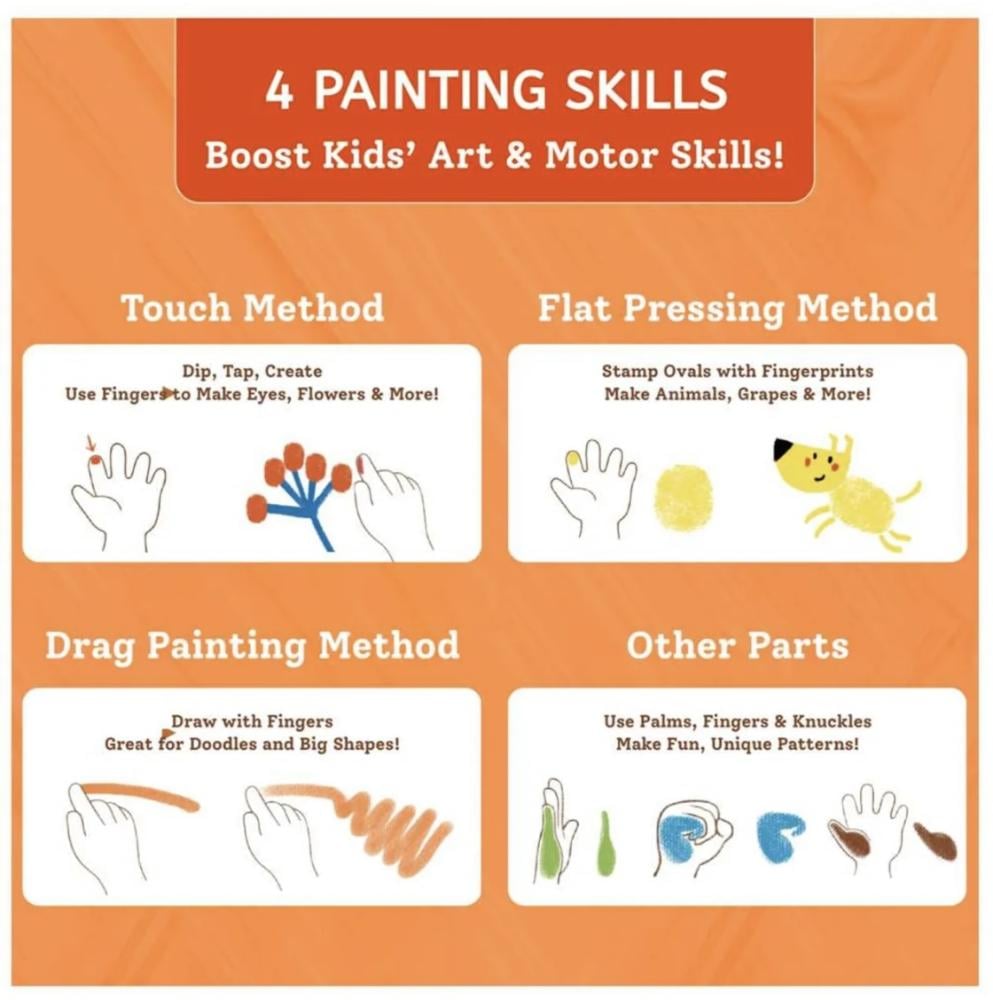 4 PAINTING SKILLS
Boost Kids' Art & Motor Skills!

Touch Method

Dip, Tap, Create
Use Fingers to Make Eyes, Flowers & More!

Flat Pressing Method

Stamp Ovals with Fingerprints
Make Animals, Grapes & More!

Drag Painting Method

Draw with Fingers
Great for Doodles and Big Shapes!

Other Parts

Use Palms, Fingers & Knuckles
Make Fun, Unique Patterns!