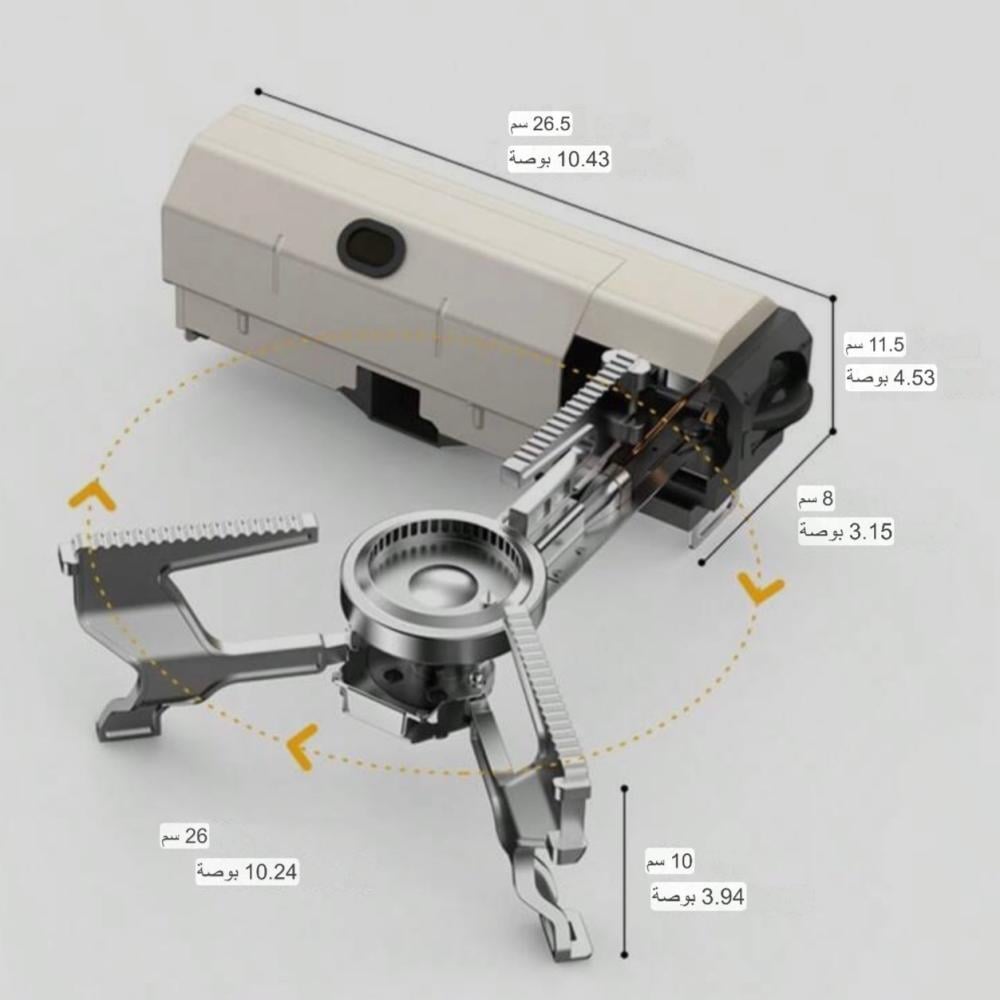 26.5 سم
10.43 بوصة

11.5 سم
4.53 بوصة

8 سم
3.15 بوصة

26 سم
10.24 بوصة

10 سم
3.94 بوصة