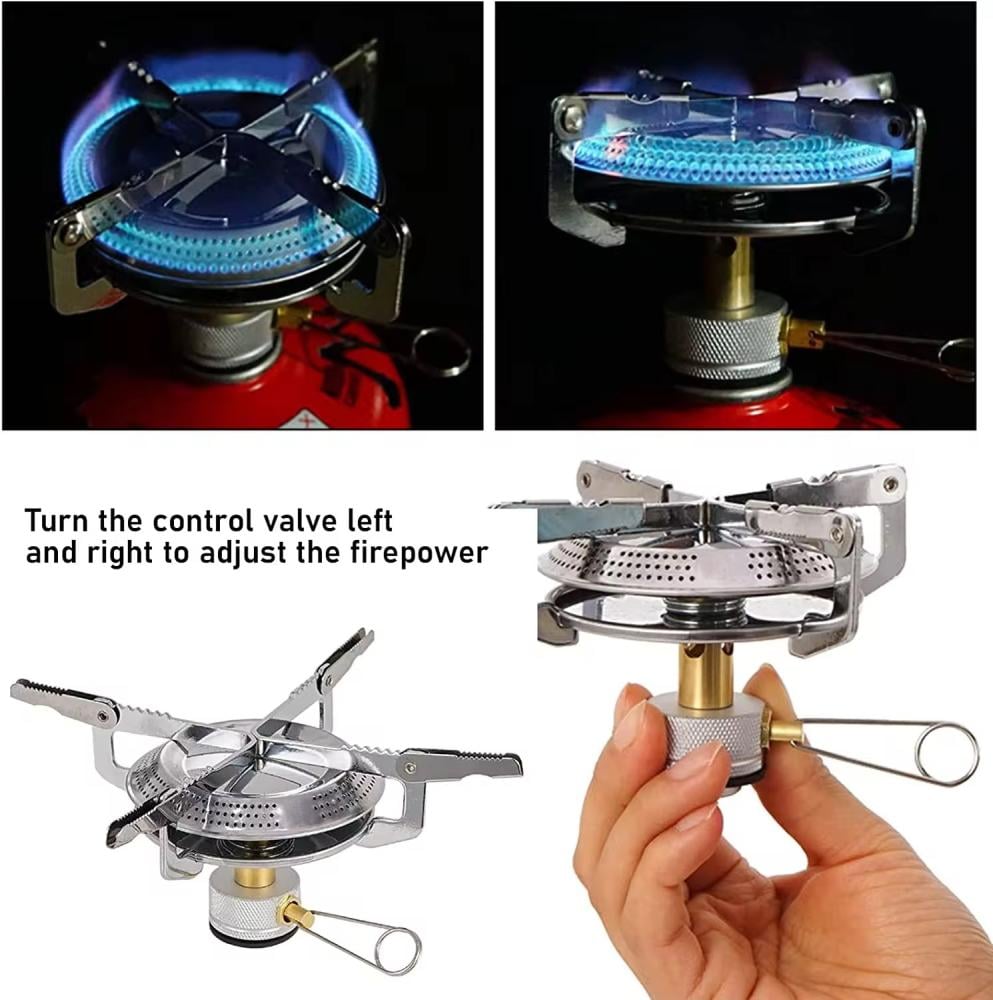 Turn the control valve left and right to adjust the firepower