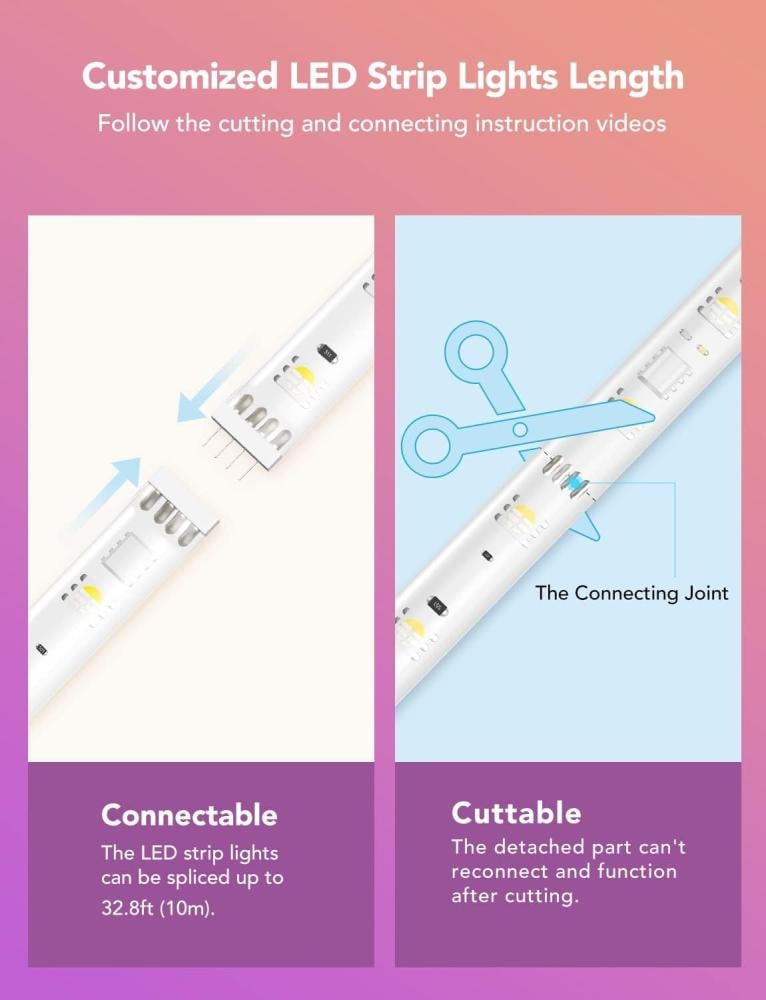 Customized LED Strip Lights Length

Follow the cutting and connecting instruction videos

The Connecting Joint

Connectable

The LED strip lights can be spliced up to 32.8ft (10m).

Cuttable

The detached part can't reconnect and function after cutting.