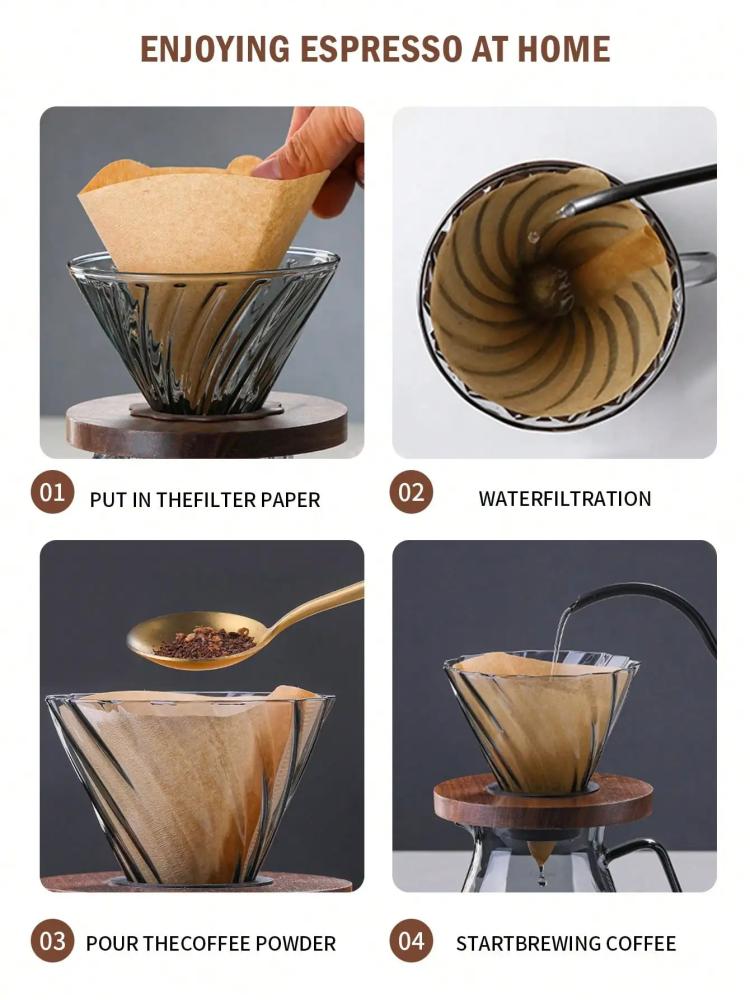 ENJOYING ESPRESSO AT HOME

01 PUT IN THEFILTER PAPER

02 WATERFILTRATION

03 POUR THECOFFEE POWDER

04 STARTBREWING COFFEE