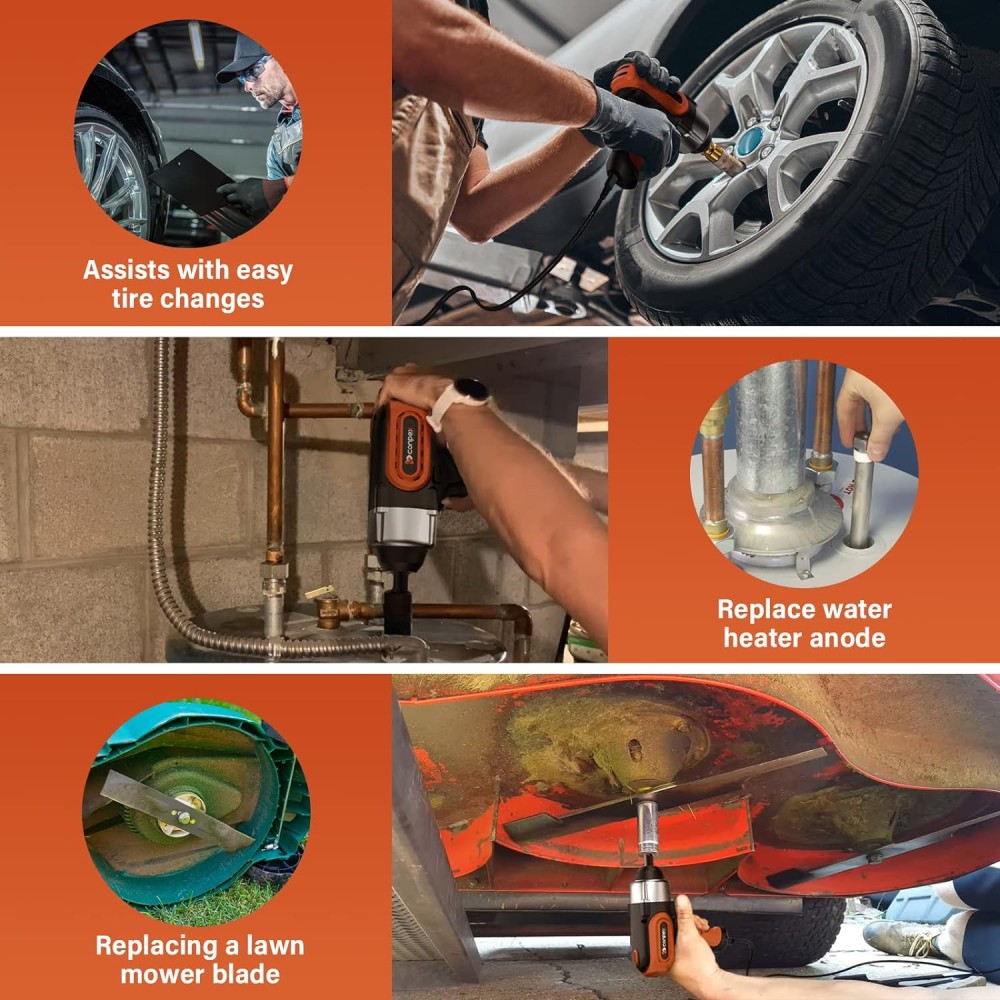 Assists with easy tire changes

Replace water heater anode

Replacing a lawn mower blade