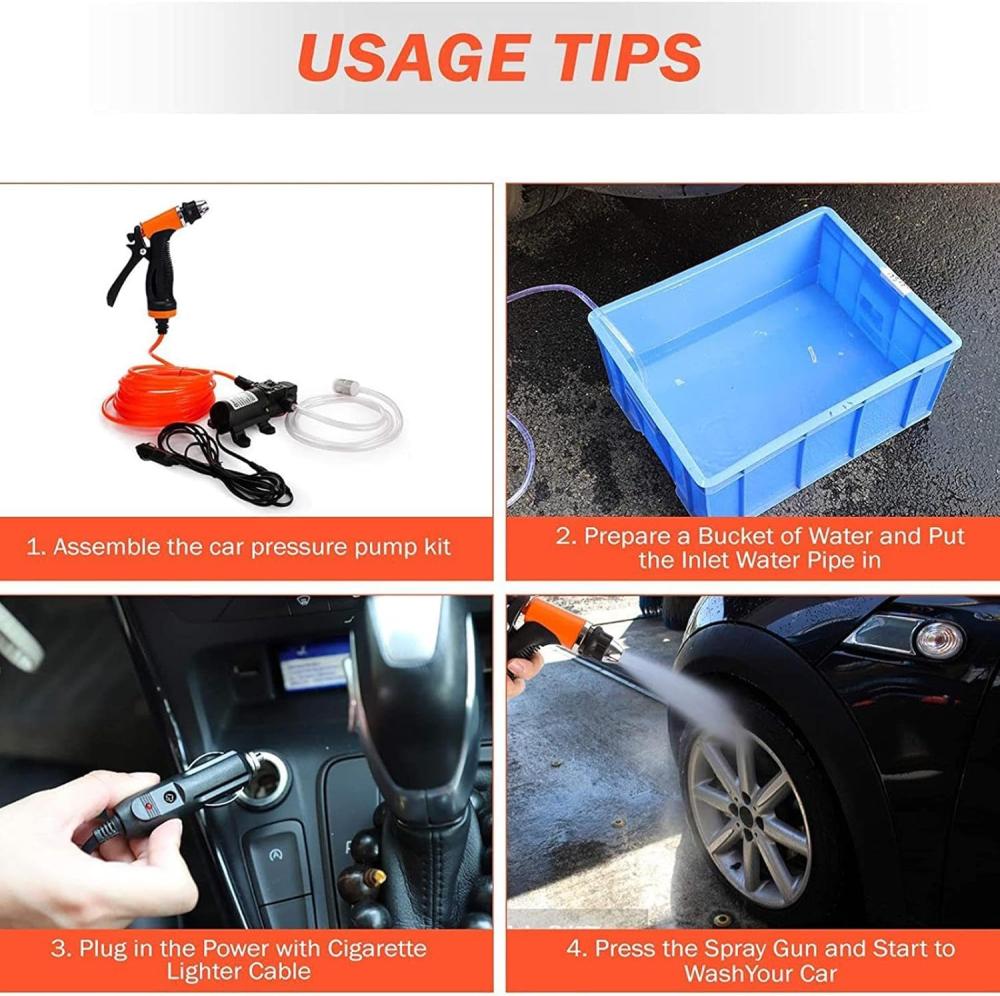 USAGE TIPS

1. Assemble the car pressure pump kit

2. Prepare a Bucket of Water and Put the Inlet Water Pipe in

3. Plug in the Power with Cigarette Lighter Cable

4. Press the Spray Gun and Start to WashYour Car