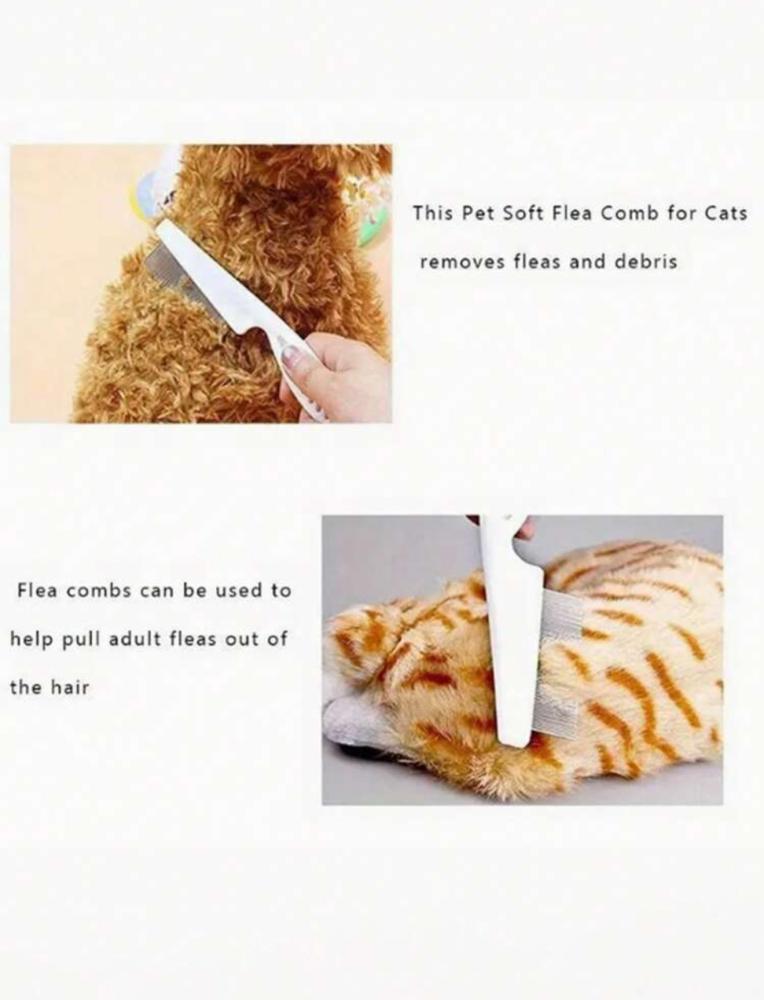 This Pet Soft Flea Comb for Cats removes fleas and debris

Flea combs can be used to help pull adult fleas out of the hair