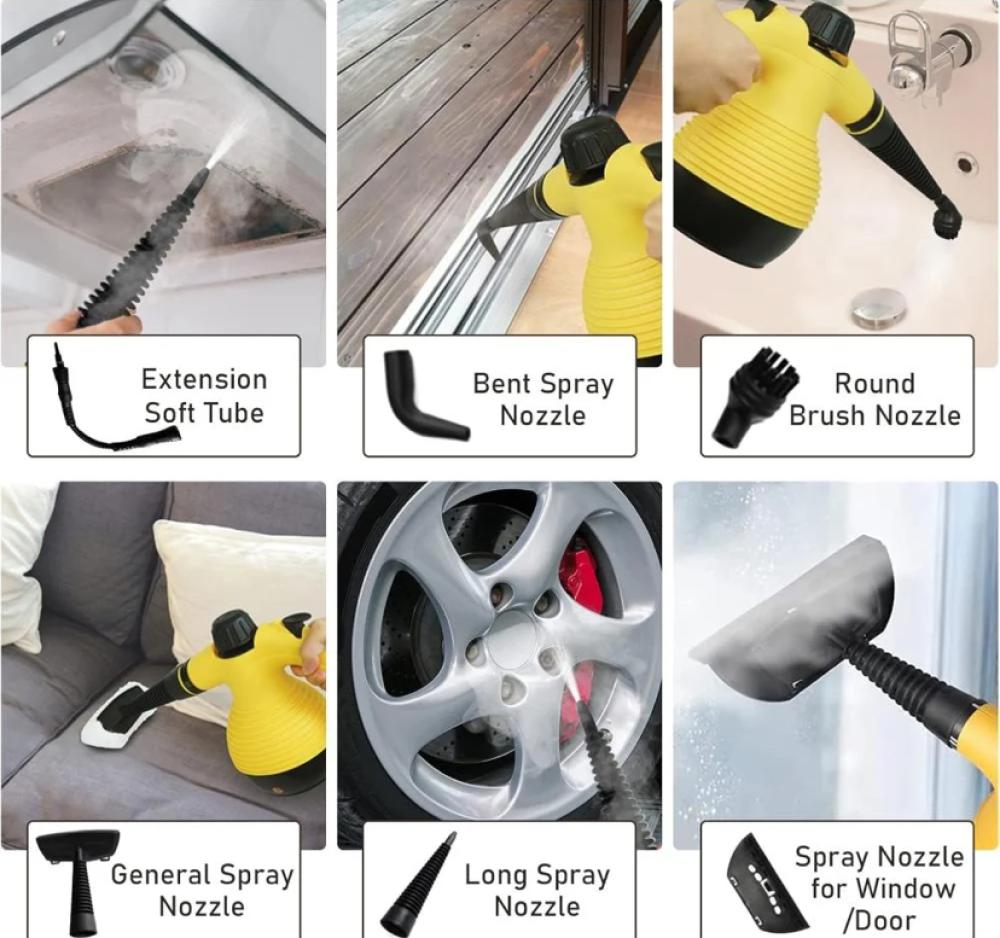 Extension Soft Tube

Bent Spray Nozzle

Round Brush Nozzle

General Spray Nozzle

Long Spray Nozzle

Spray Nozzle for Window /Door