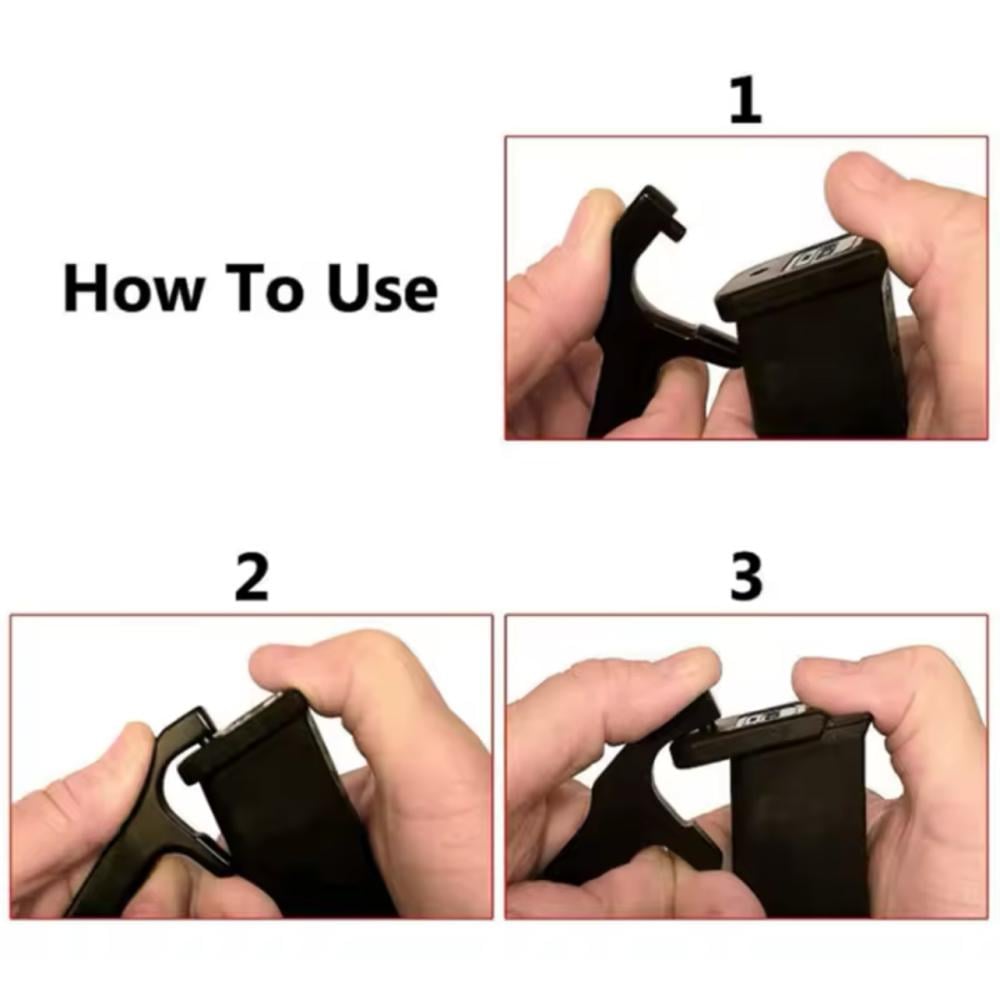 How To Use

1

2

3