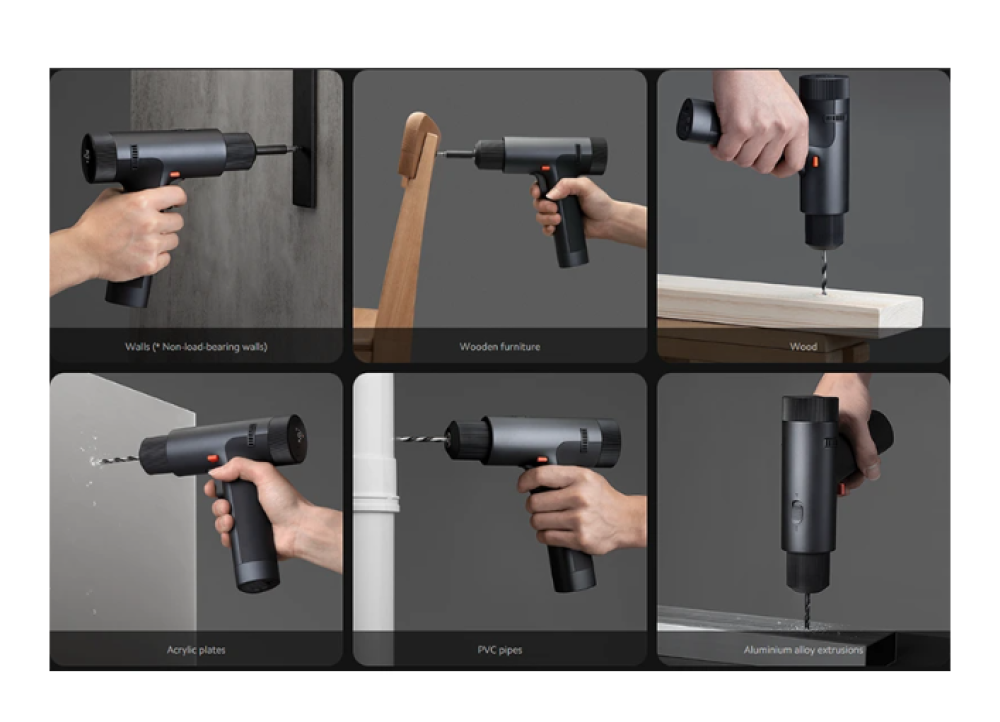 Walls (* Non-load-bearing walls)

Wooden furniture

Wood

Acrylic plates

PVC pipes

Aluminium alloy extrusions