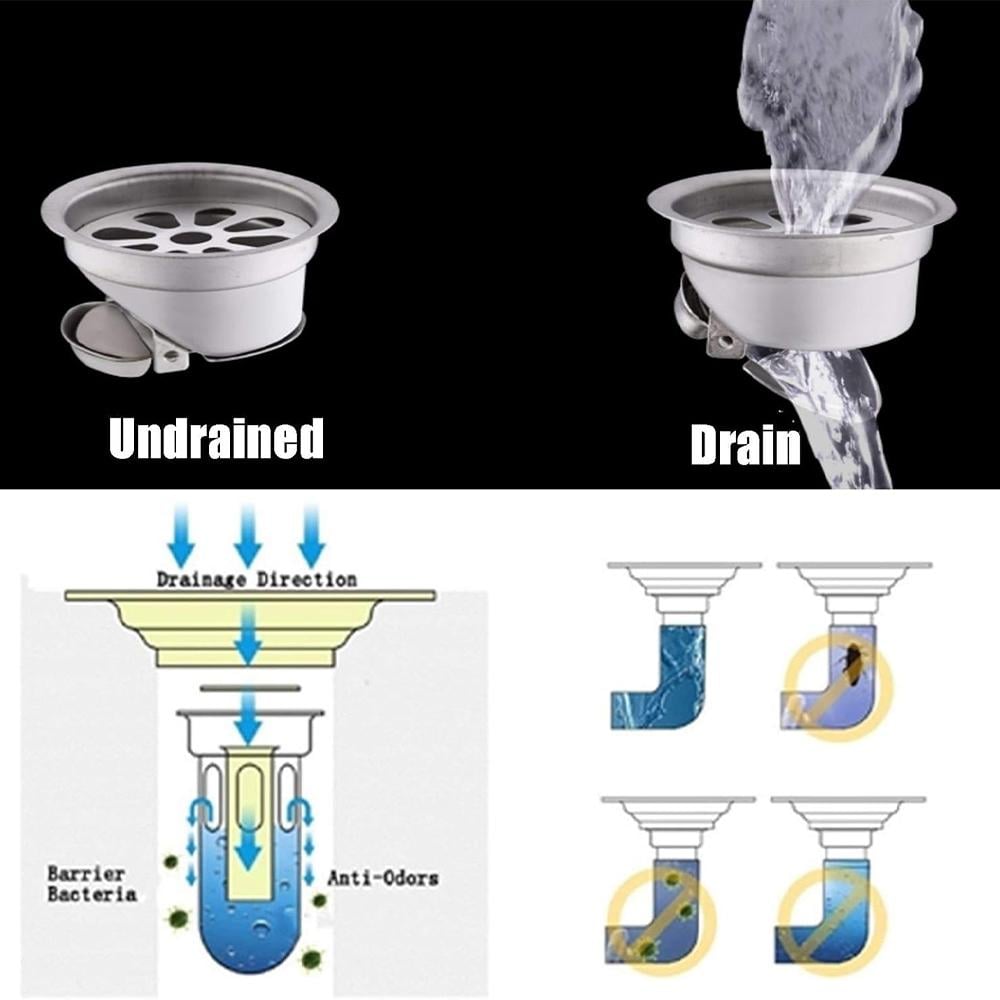 Undrained

Drain

Drainage Direction

Barrier Bacteria

Anti-Odors