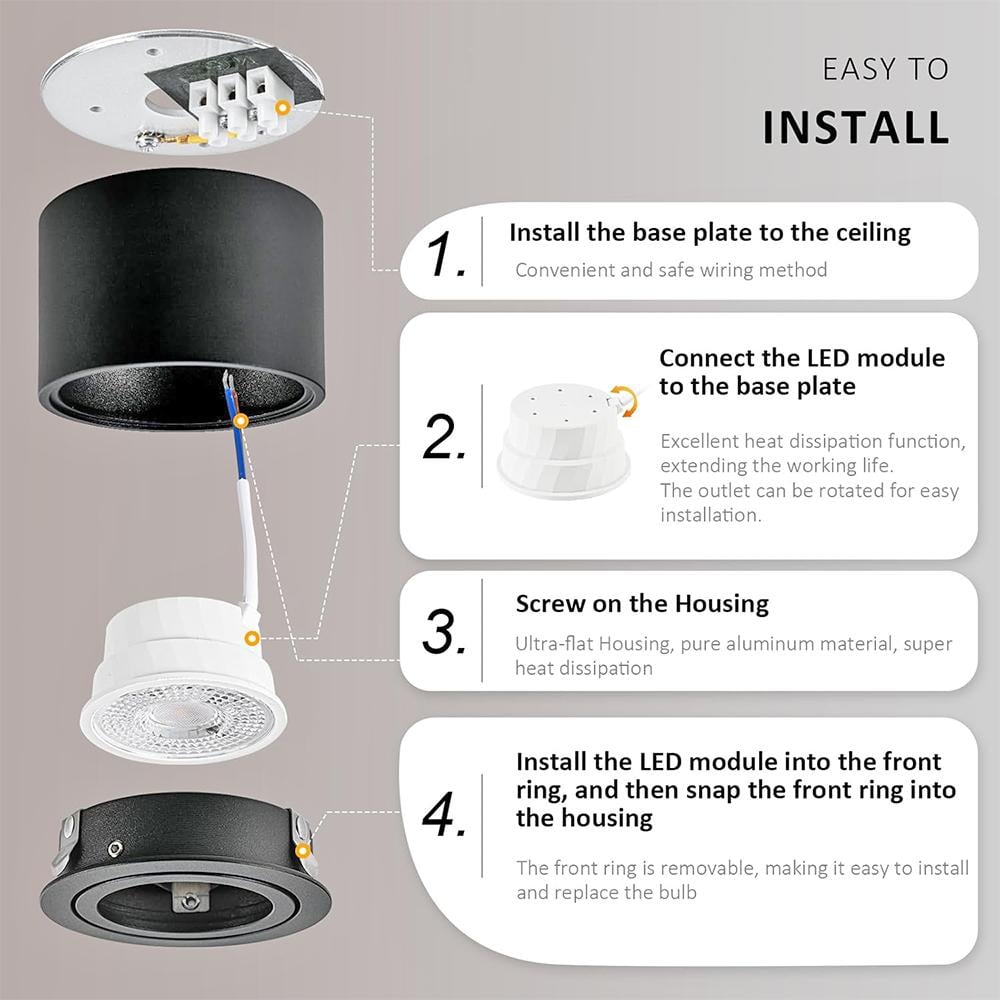 EASY TO
INSTALL

1. Install the base plate to the ceiling
Convenient and safe wiring method

2. Connect the LED module to the base plate
Excellent heat dissipation function, extending the working life.
The outlet can be rotated for easy installation.

3. Screw on the Housing
Ultra-flat Housing, pure aluminum material, super heat dissipation

4. Install the LED module into the front ring, and then snap the front ring into the housing
The front ring is removable, making it easy to install and replace the bulb