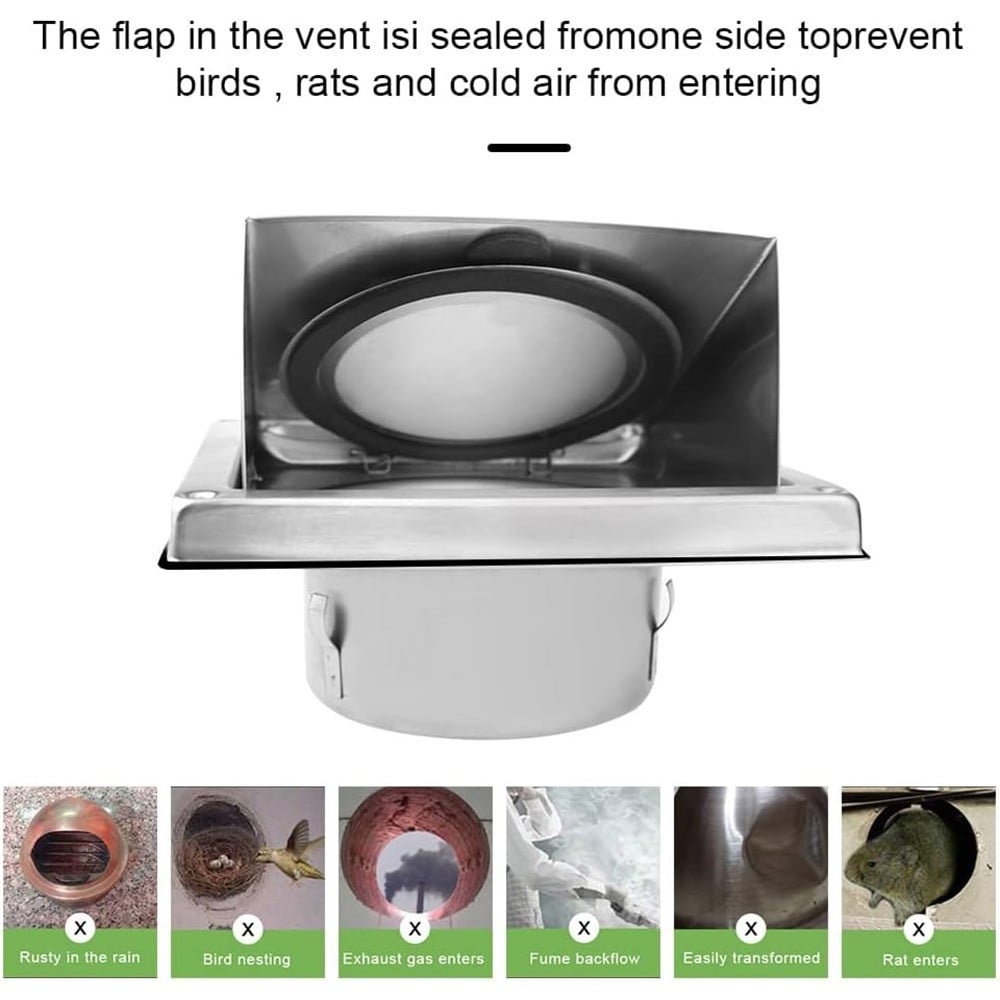 The flap in the vent isi sealed fromone side toprevent birds , rats and cold air from entering

X
Rusty in the rain

X
Bird nesting

X
Exhaust gas enters

X
Fume backflow

X
Easily transformed

X
Rat enters