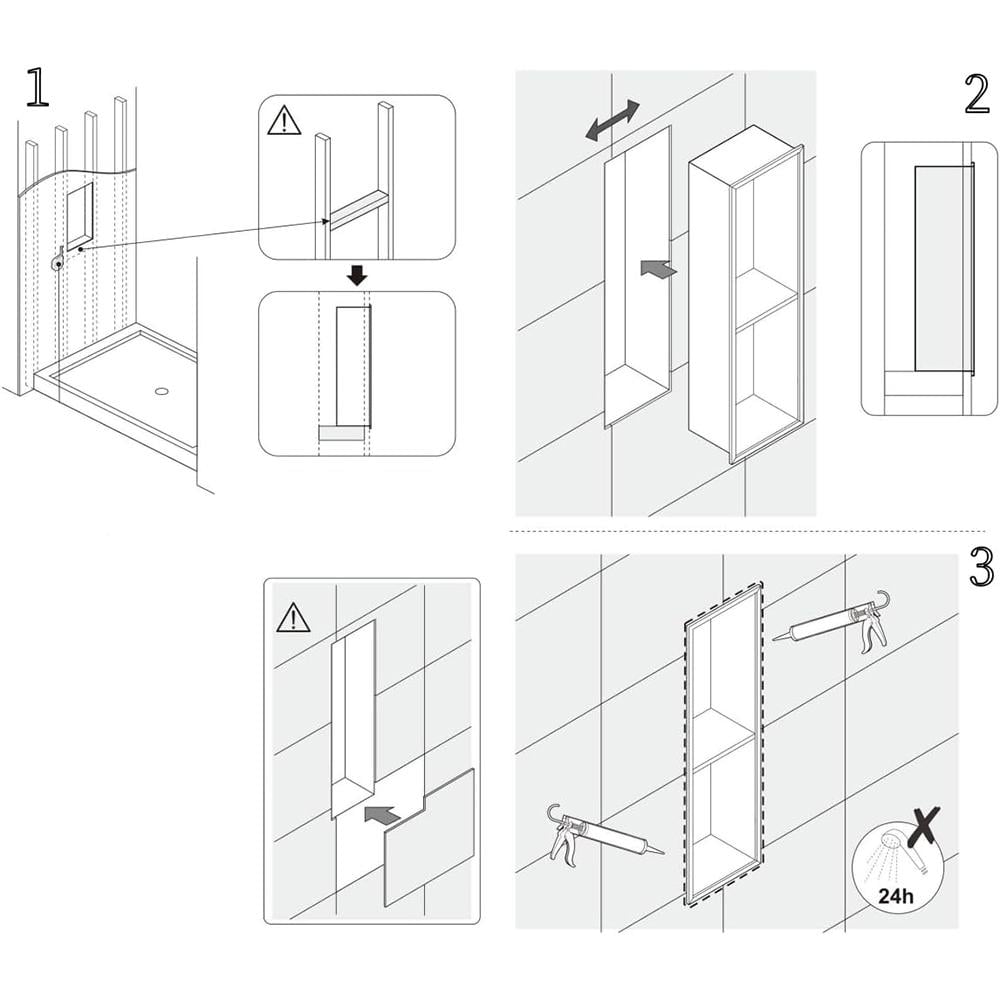 1

2

3

24h