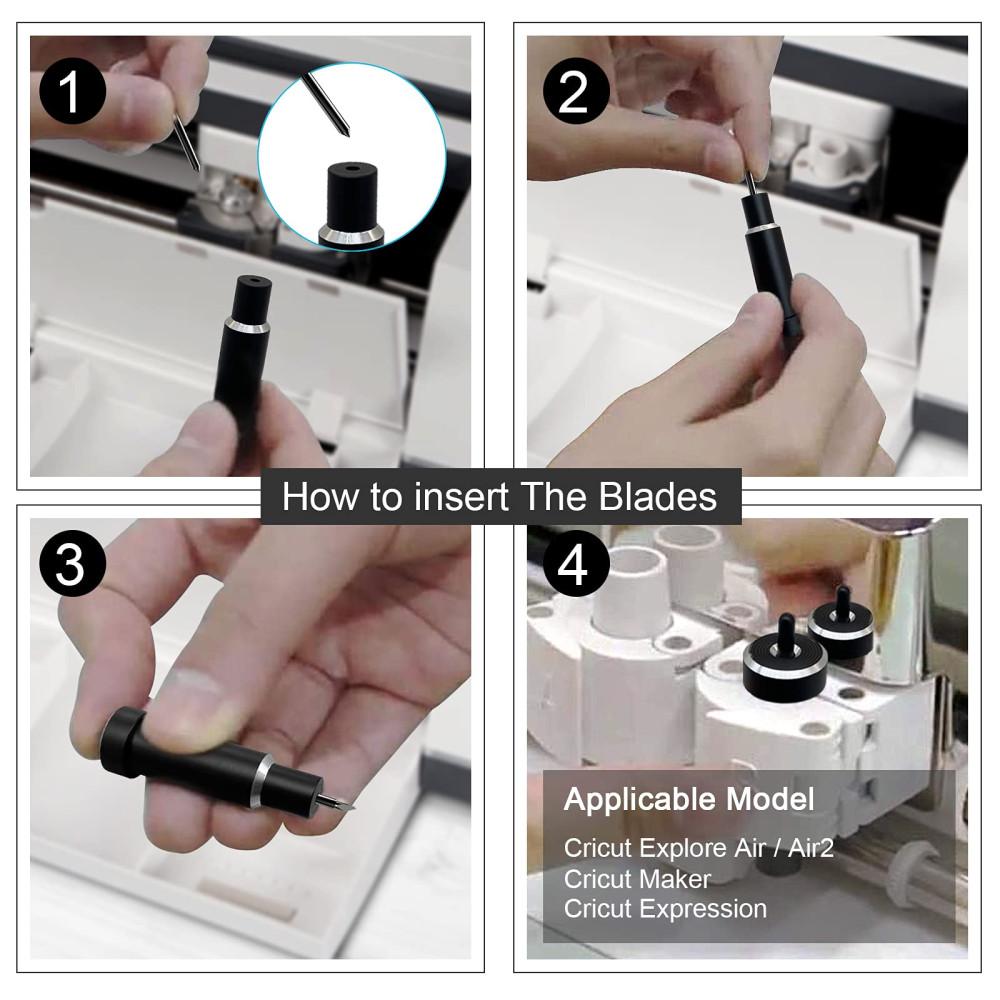 1

2

How to insert The Blades

3

4

Applicable Model

Cricut Explore Air / Air2
Cricut Maker
Cricut Expression