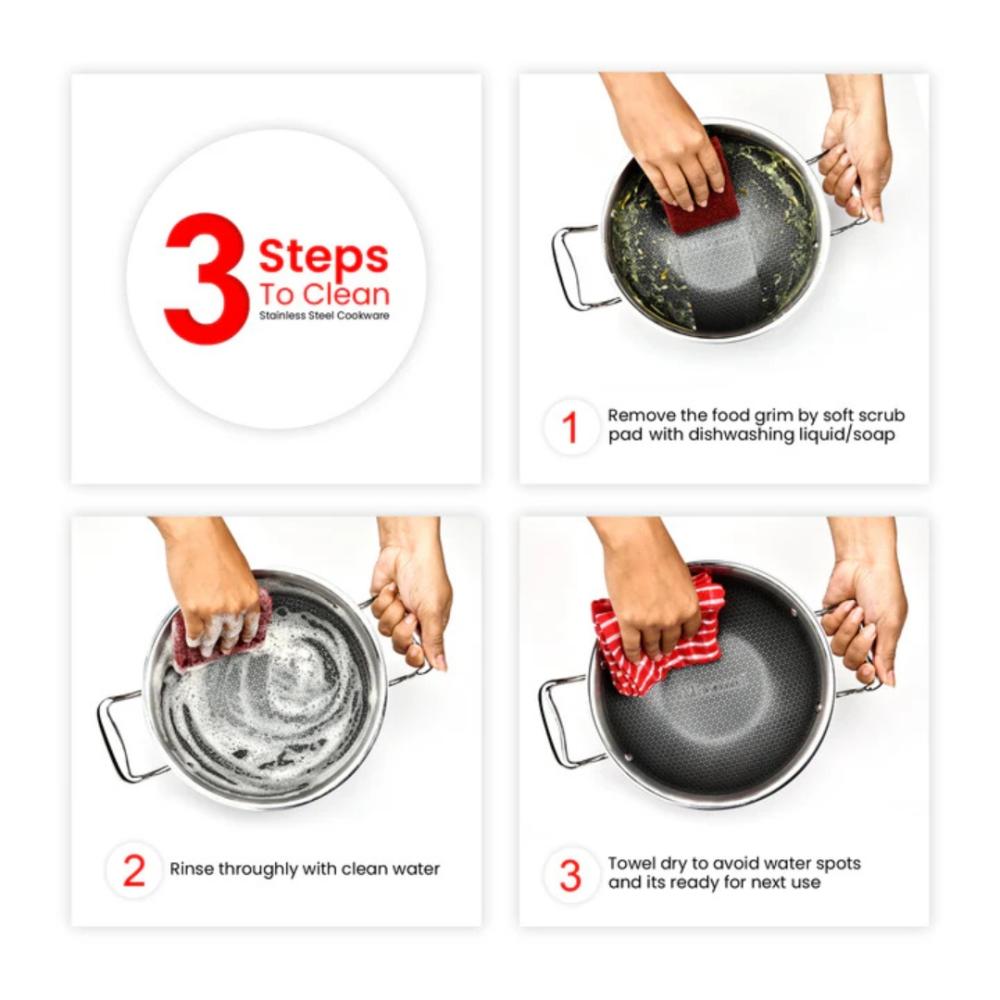 3 Steps To Clean
Stainless Steel Cookware

1 Remove the food grim by soft scrub pad with dishwashing liquid/soap

2 Rinse throughly with clean water

3 Towel dry to avoid water spots and its ready for next use