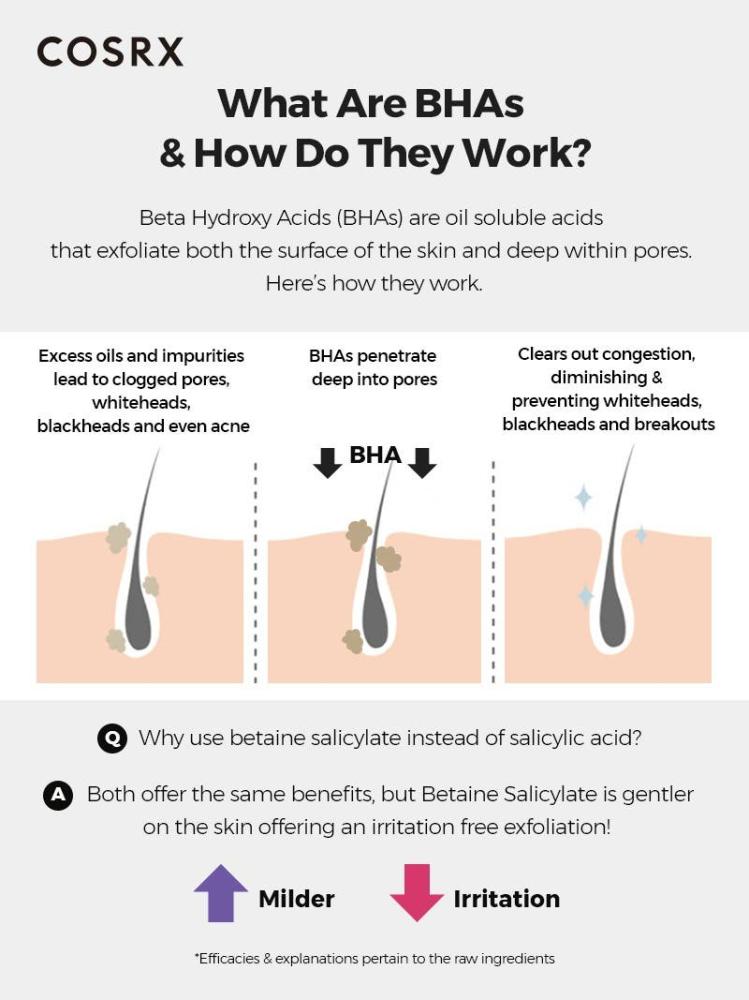 COSRX

What Are BHAs & How Do They Work?

Beta Hydroxy Acids (BHAs) are oil soluble acids that exfoliate both the surface of the skin and deep within pores. Here's how they work.

Excess oils and impurities lead to clogged pores, whiteheads, blackheads and even acne

BHAs penetrate deep into pores

BHA

Clears out congestion, diminishing & preventing whiteheads, blackheads and breakouts

Q Why use betaine salicylate instead of salicylic acid?

A Both offer the same benefits, but Betaine Salicylate is gentler on the skin offering an irritation free exfoliation!

Milder

Irritation

*Efficacies & explanations pertain to the raw ingredients