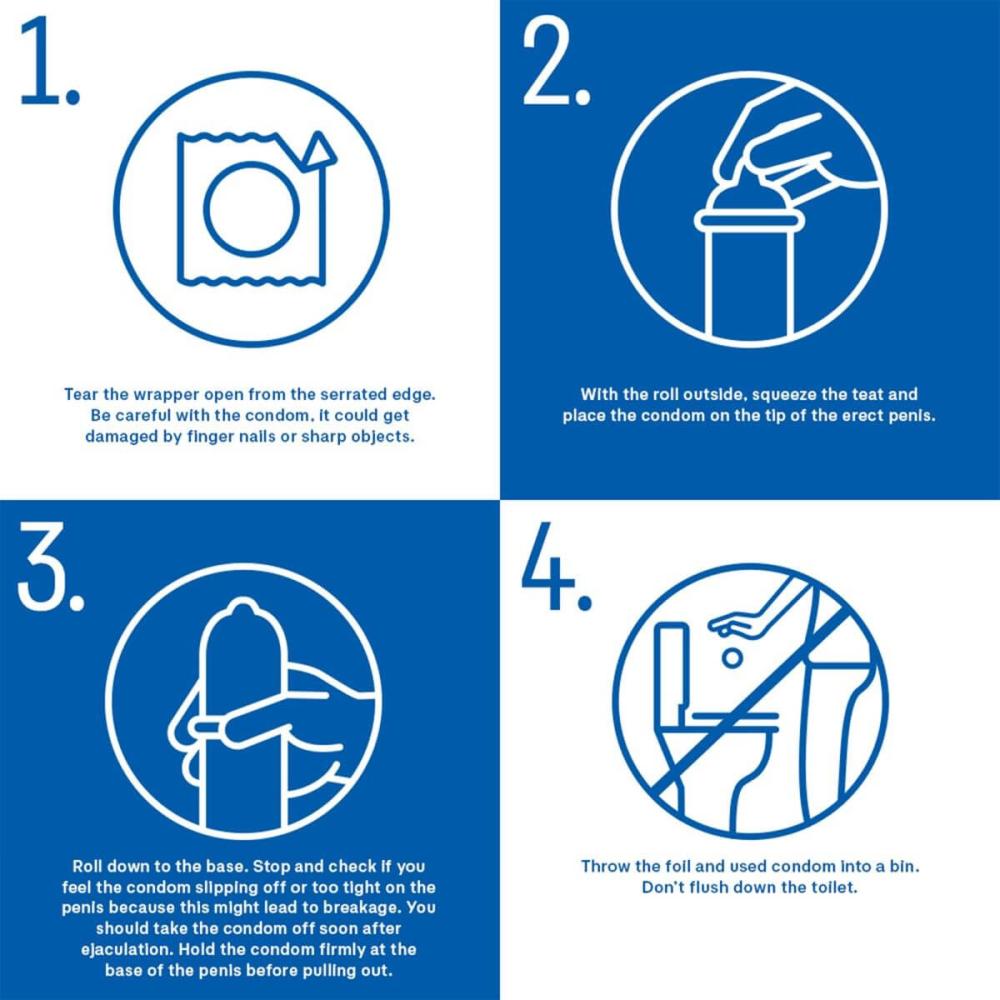 1.

Tear the wrapper open from the serrated edge. Be careful with the condom, it could get damaged by finger nails or sharp objects.

2.

With the roll outside, squeeze the teat and place the condom on the tip of the erect penis.

3.

Roll down to the base. Stop and check if you feel the condom slipping off or too tight on the penis because this might lead to breakage. You should take the condom off soon after ejaculation. Hold the condom firmly at the base of the penis before pulling out.

4.

Throw the foil and used condom into a bin. Don't flush down the toilet.