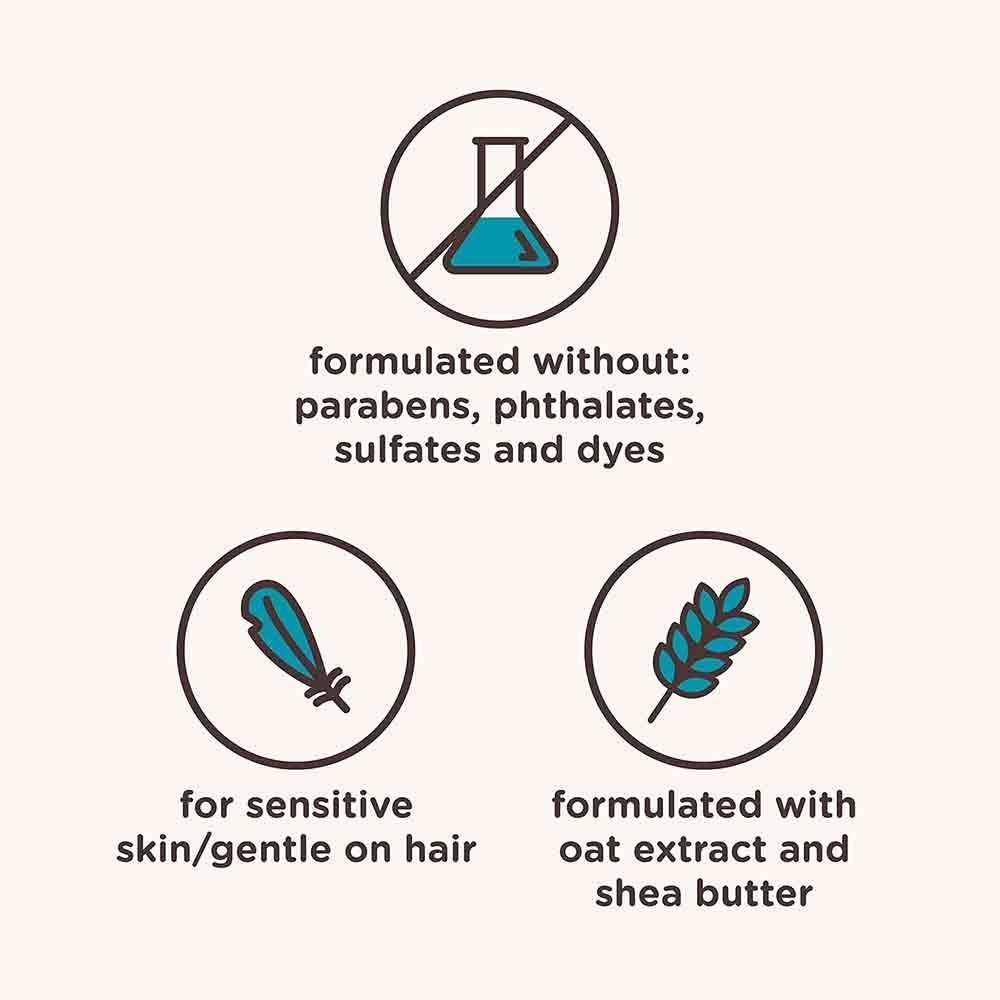 formulated without: parabens, phthalates, sulfates and dyes

for sensitive skin/gentle on hair

formulated with oat extract and shea butter