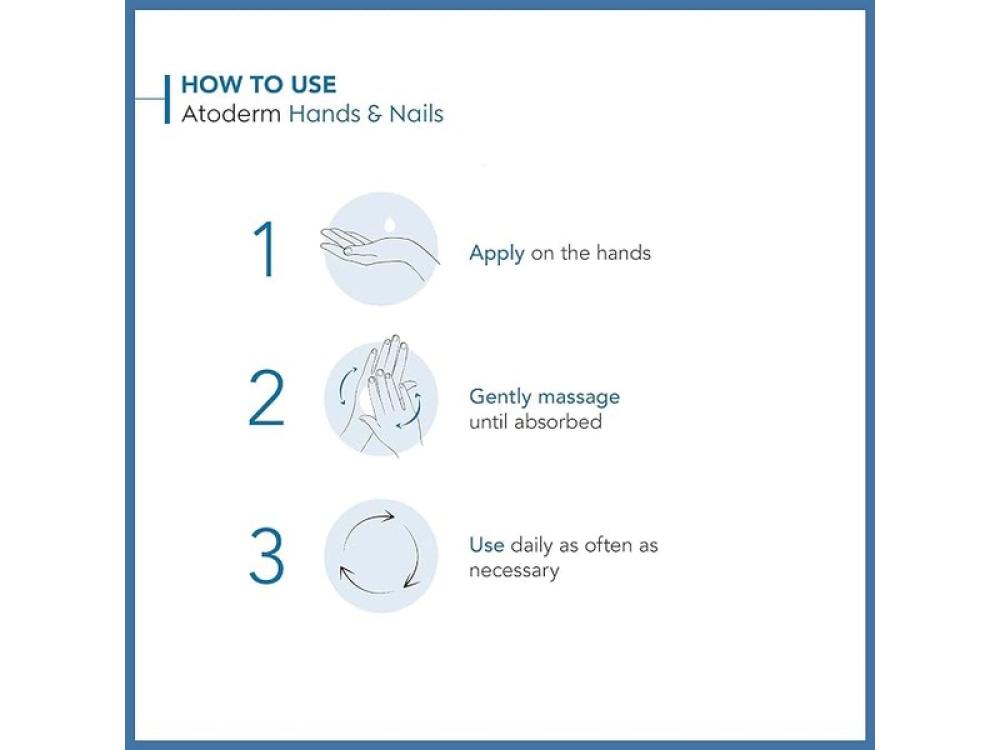 HOW TO USE
Atoderm Hands & Nails

1

Apply on the hands

2

Gently massage until absorbed

3

Use daily as often as necessary