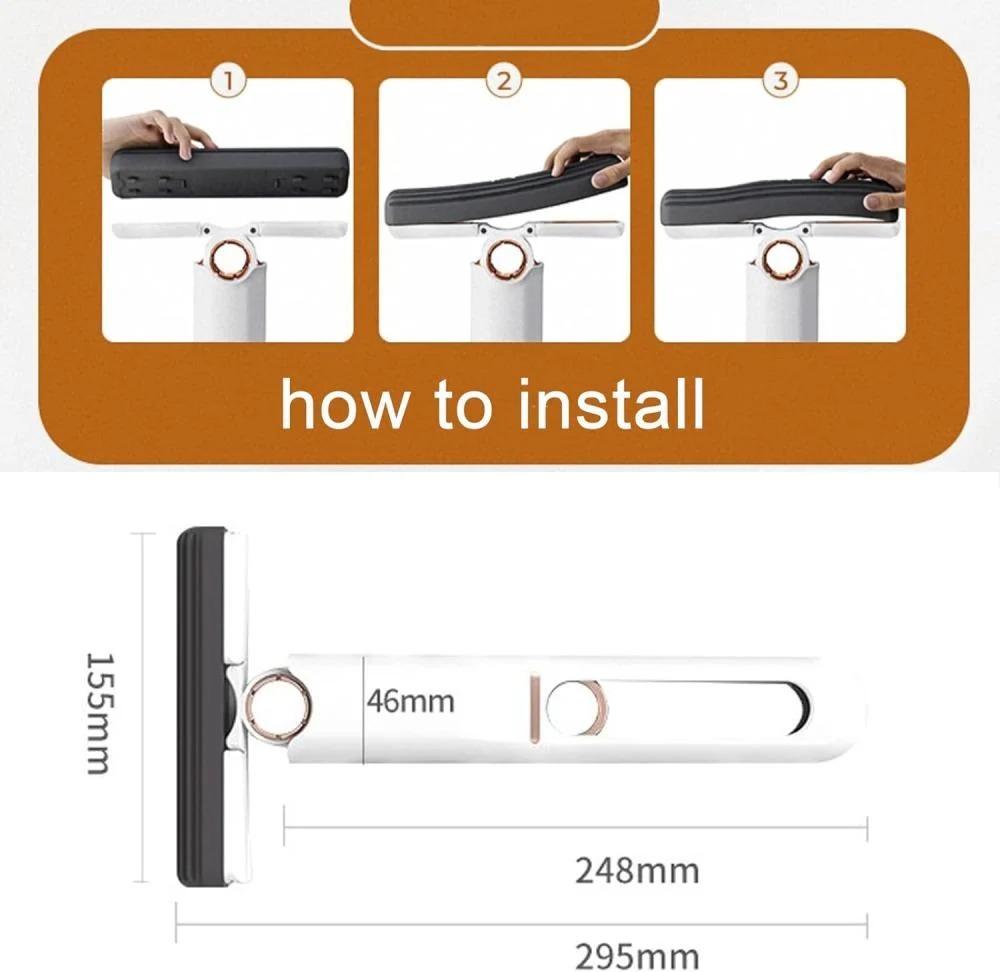 1

2

3

how to install

155mm

46mm

248mm

295mm