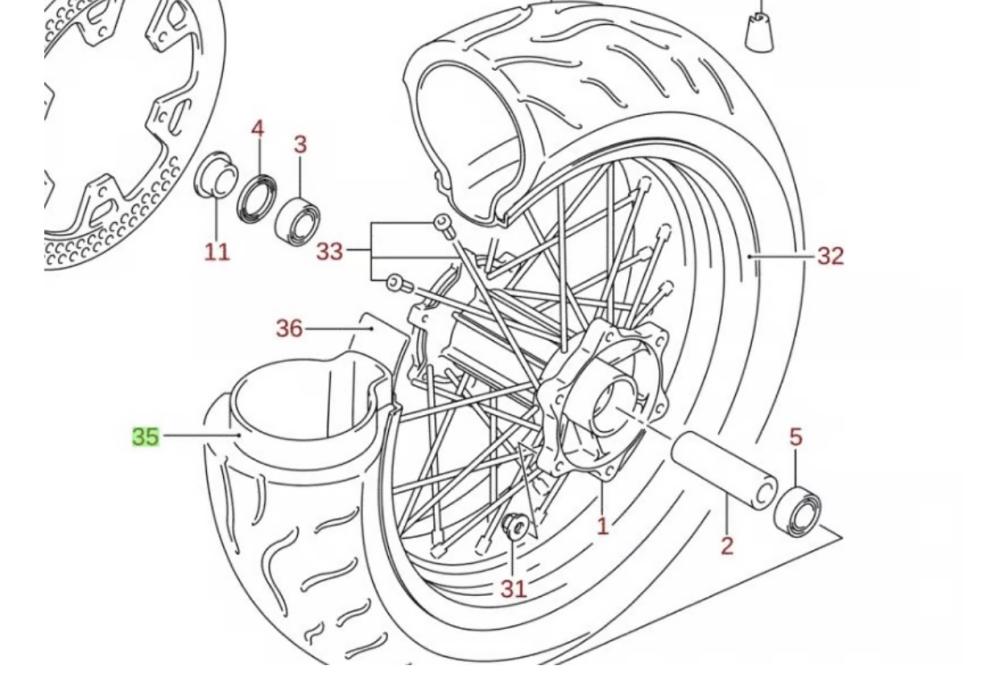 4
3
11
33
32
36
35
5
1
2
31