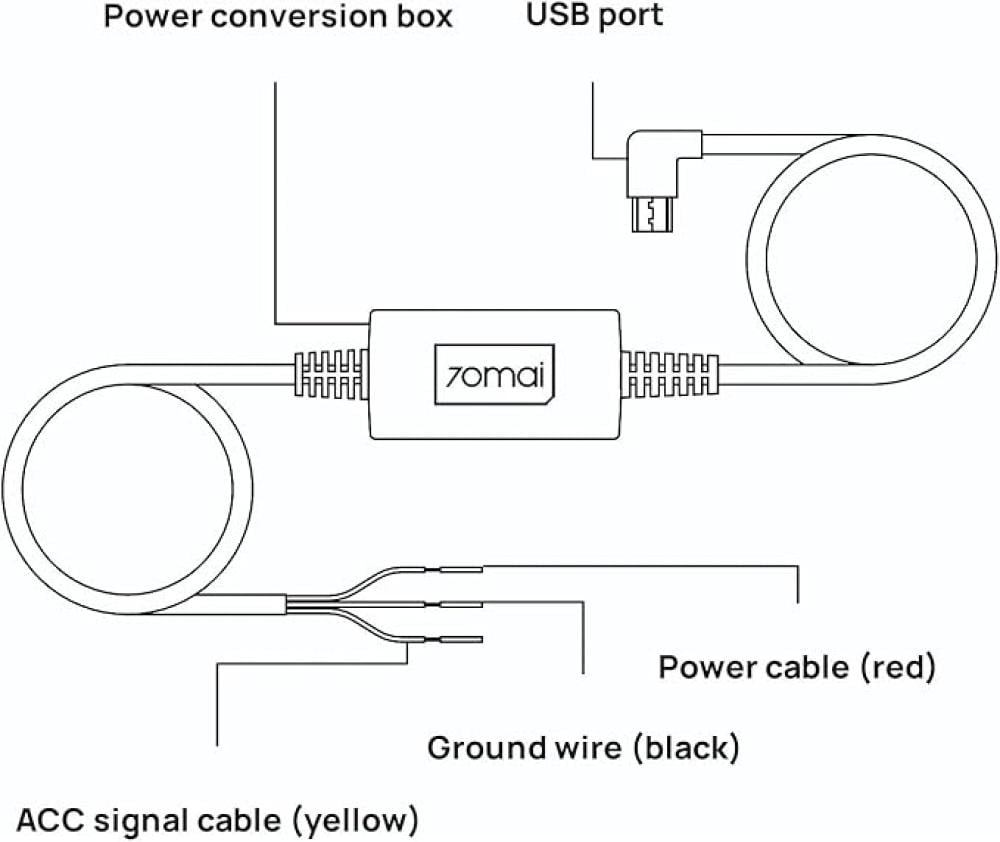 Power conversion box
USB port
70mai
Power cable (red)
Ground wire (black)
ACC signal cable (yellow)