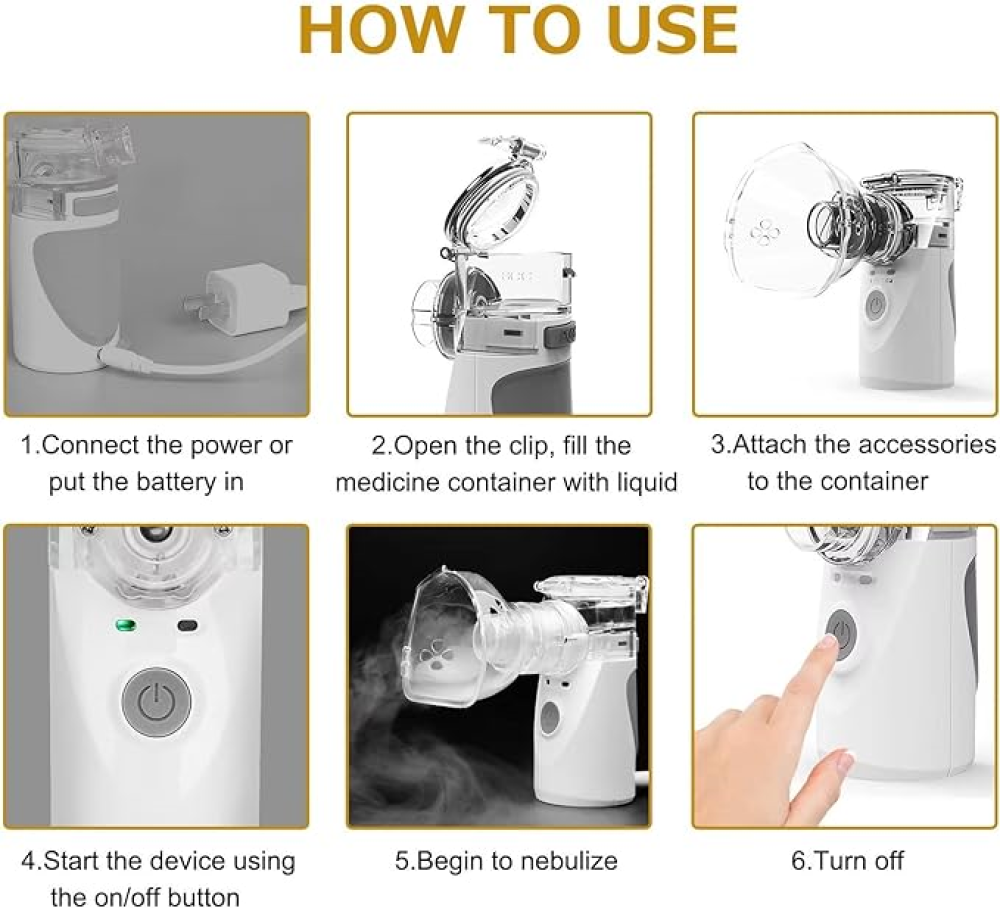 HOW TO USE

1.Connect the power or put the battery in

2.Open the clip, fill the medicine container with liquid

3.Attach the accessories to the container

4.Start the device using the on/off button

5.Begin to nebulize

6.Turn off