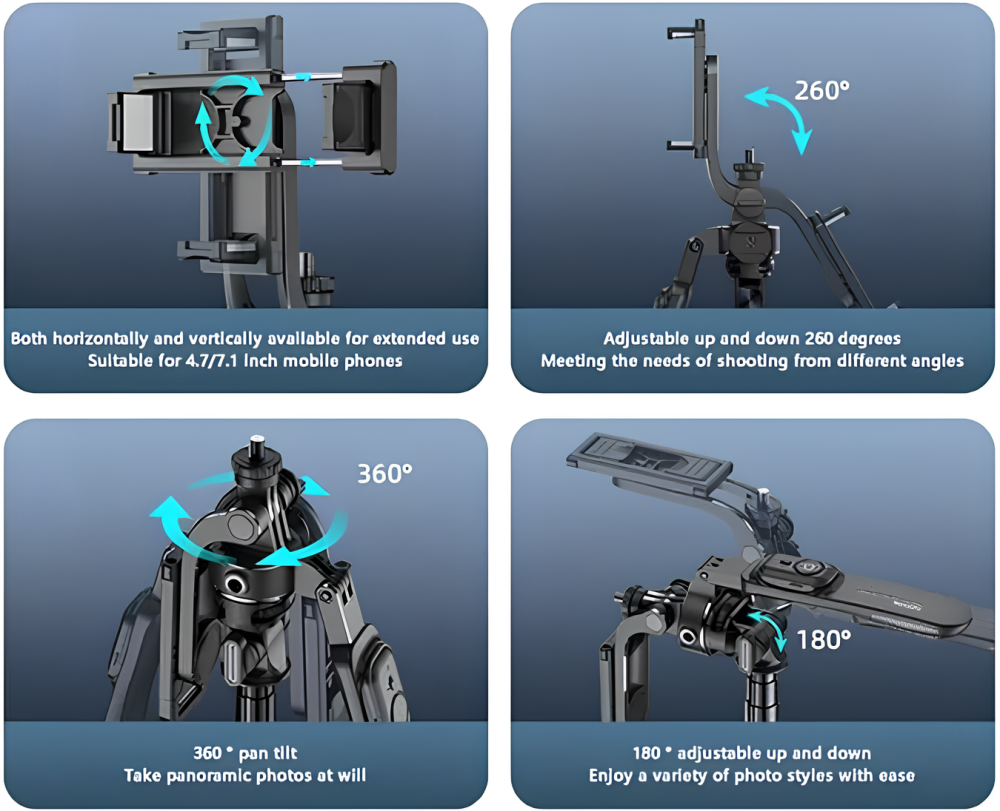 Both horizontally and vertically available for extended use
Suitable for 4.7/7.1 inch mobile phones

260°

Adjustable up and down 260 degrees
Meeting the needs of shooting from different angles

360°

360 ° pan tilt
Take panoramic photos at will

180°

180 ° adjustable up and down
Enjoy a variety of photo styles with ease