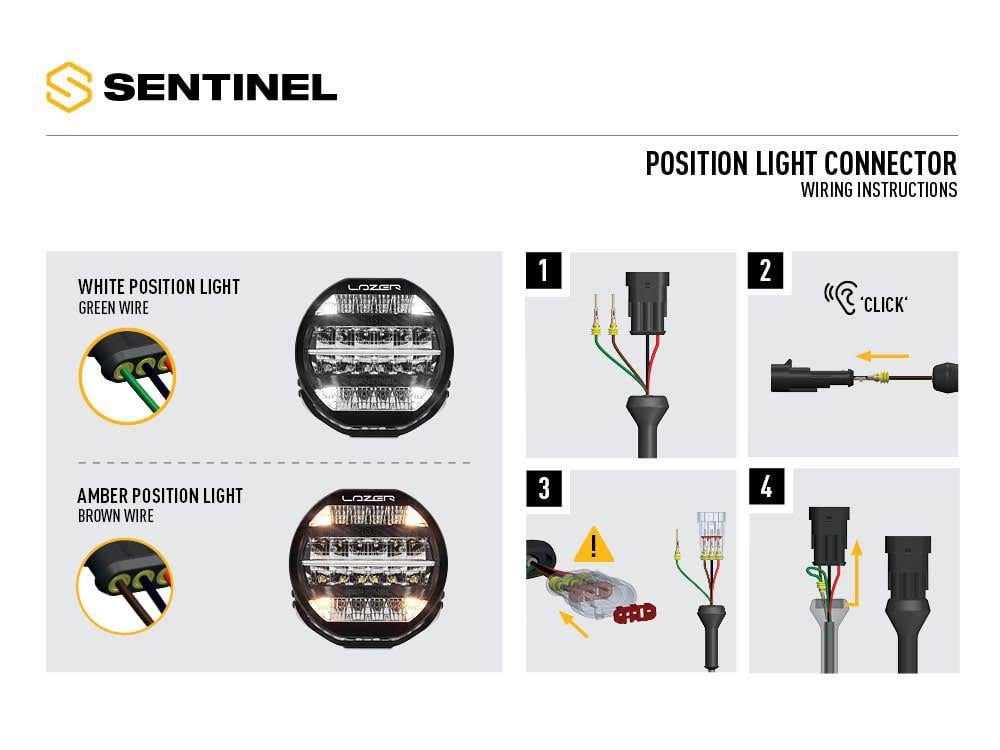 SENTINEL

POSITION LIGHT CONNECTOR
WIRING INSTRUCTIONS

WHITE POSITION LIGHT
GREEN WIRE

LAZER

AMBER POSITION LIGHT
BROWN WIRE

LAZER

1

2

'CLICK'

3

4