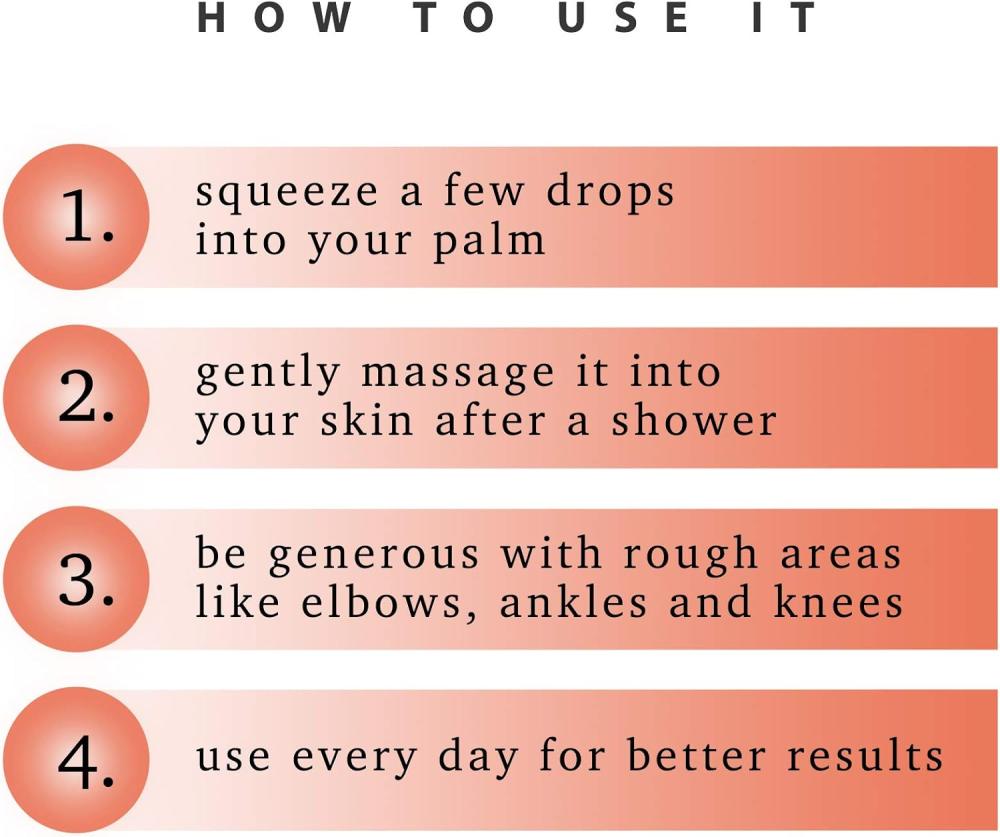 HOW TO USE IT

1. squeeze a few drops into your palm

2. gently massage it into your skin after a shower

3. be generous with rough areas like elbows, ankles and knees

4. use every day for better results