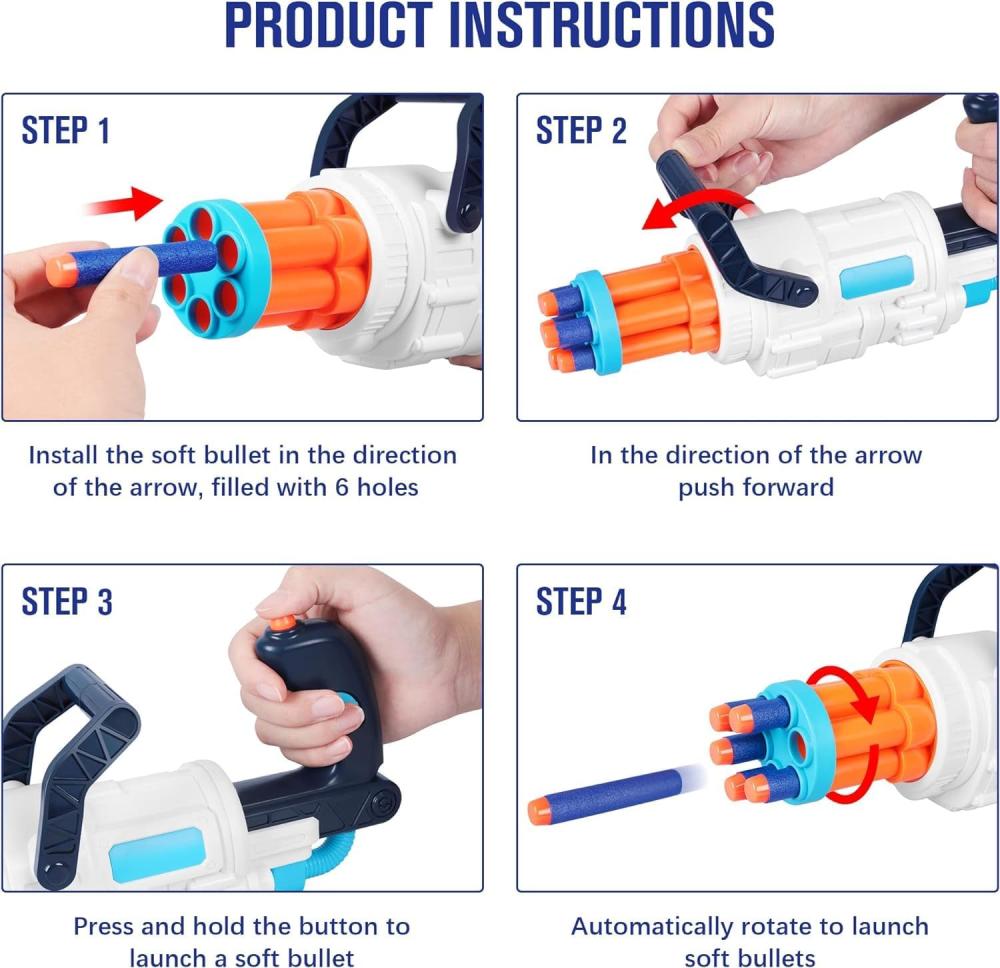 PRODUCT INSTRUCTIONS

STEP 1

Install the soft bullet in the direction of the arrow, filled with 6 holes

STEP 2

In the direction of the arrow push forward

STEP 3

Press and hold the button to launch a soft bullet

STEP 4

Automatically rotate to launch soft bullets