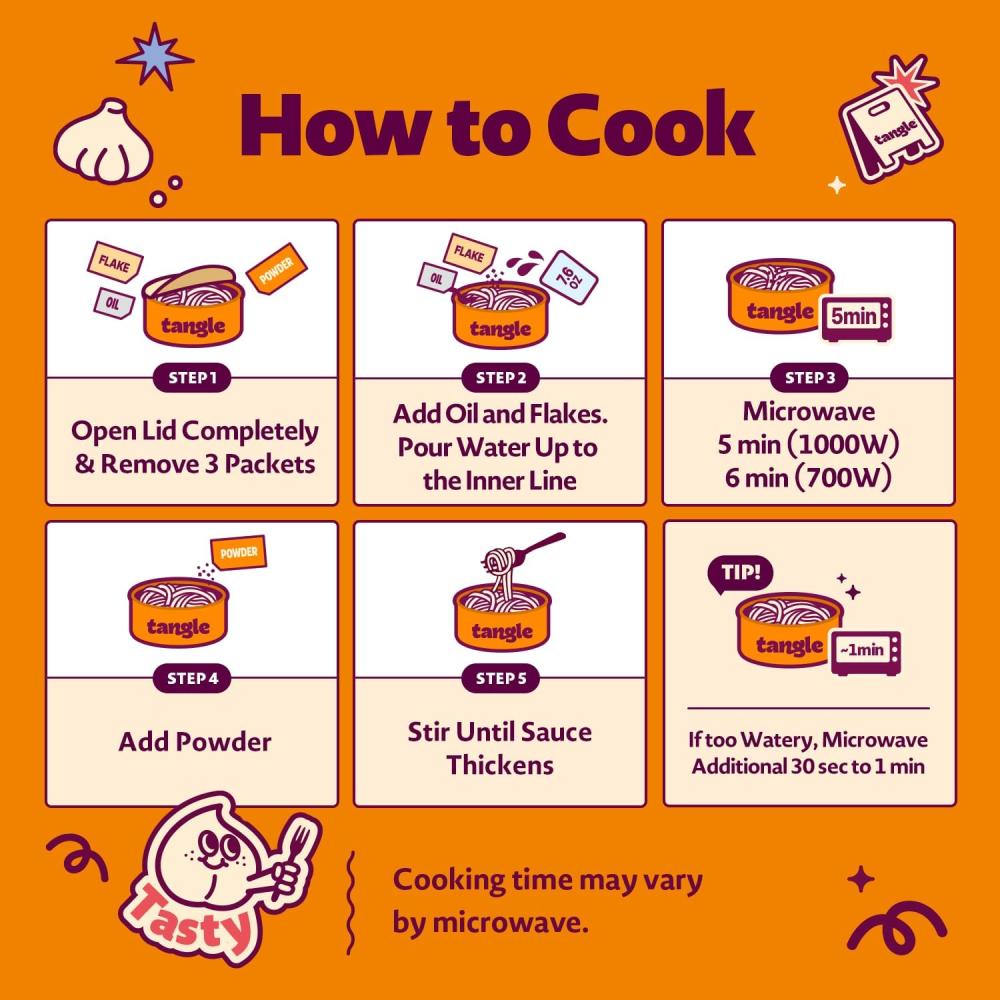 How to Cook

tangle

FLAKE
OIL
POWDER
tangle
STEP 1
Open Lid Completely & Remove 3 Packets

FLAKE
OIL
7.6 OZ
tangle
STEP 2
Add Oil and Flakes. Pour Water Up to the Inner Line

tangle
5min
STEP 3
Microwave
5 min (1000W)
6 min (700W)

POWDER
tangle
STEP 4
Add Powder

tangle
STEP 5
Stir Until Sauce Thickens

TIP!
tangle
~1min
If too Watery, Microwave Additional 30 sec to 1 min

Tasty

Cooking time may vary by microwave.