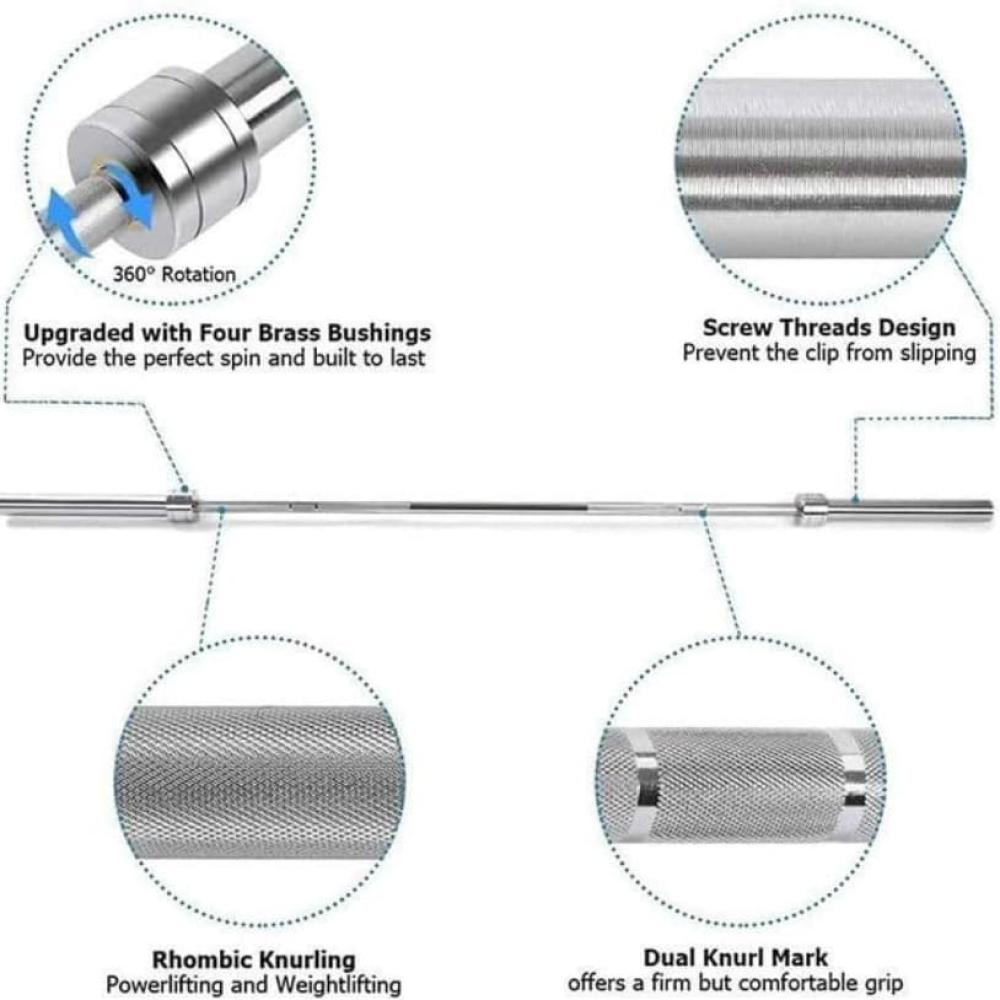 360° Rotation

Upgraded with Four Brass Bushings
Provide the perfect spin and built to last

Screw Threads Design
Prevent the clip from slipping

Rhombic Knurling
Powerlifting and Weightlifting

Dual Knurl Mark
offers a firm but comfortable grip