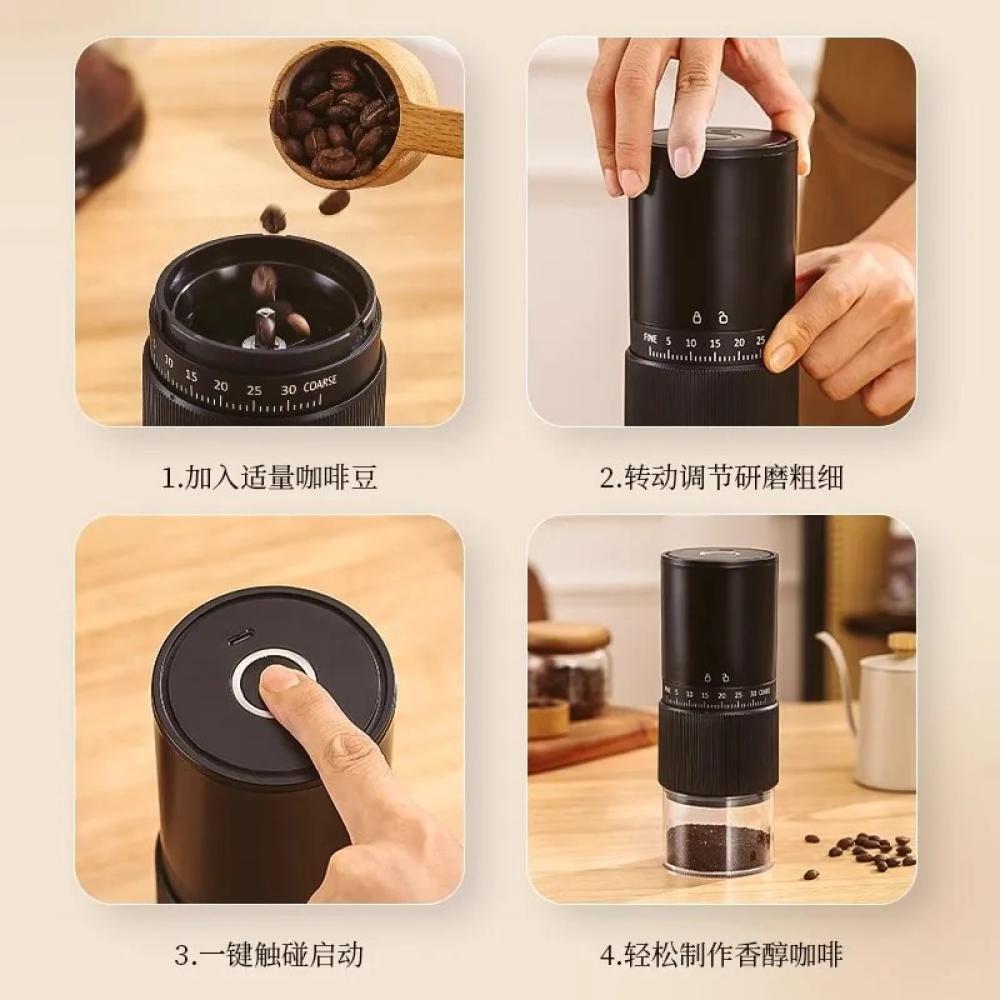 10 15 20 25 30 COARSE

1.加入适量咖啡豆

FINE 5 10 15 20 25

2.转动调节研磨粗细

3.一键触碰启动

FINE 5 10 15 20 25 30 COARSE

4.轻松制作香醇咖啡