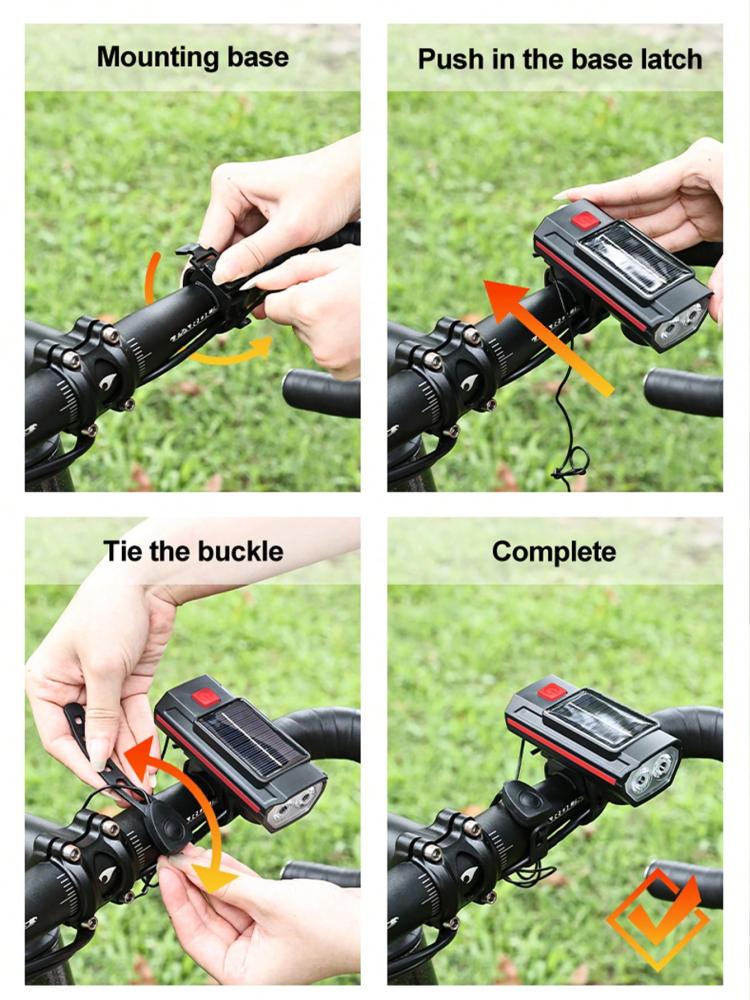 Mounting base

Push in the base latch

Tie the buckle

Complete