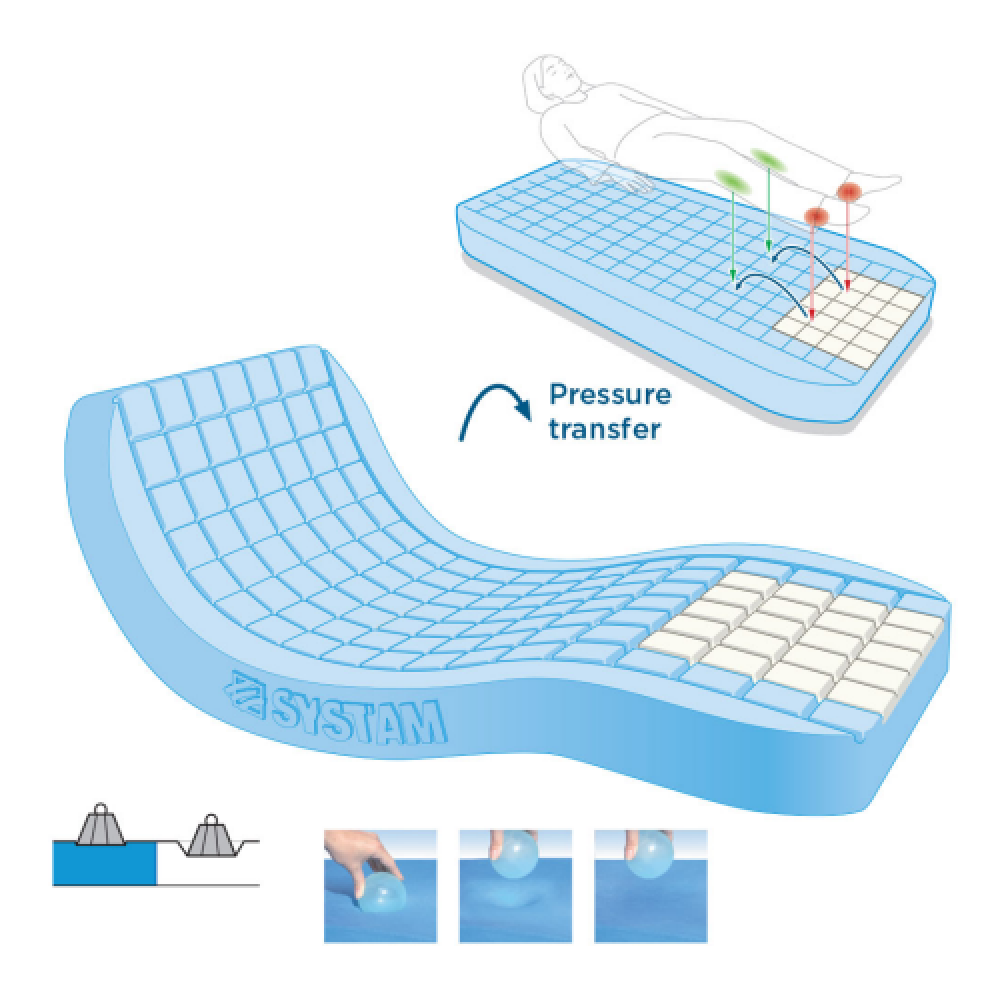 Pressure transfer

SYSTAM