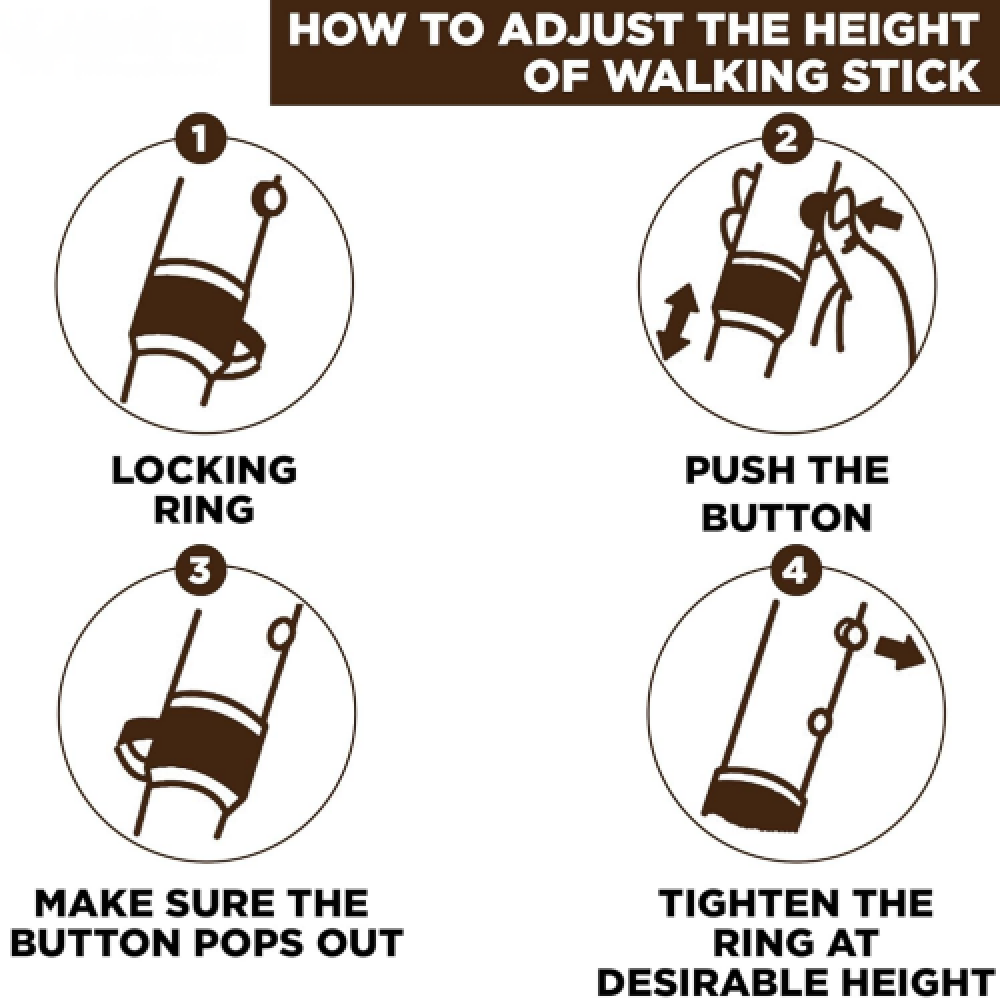 HOW TO ADJUST THE HEIGHT OF WALKING STICK

1

LOCKING RING

2

PUSH THE BUTTON

3

MAKE SURE THE BUTTON POPS OUT

4

TIGHTEN THE RING AT DESIRABLE HEIGHT