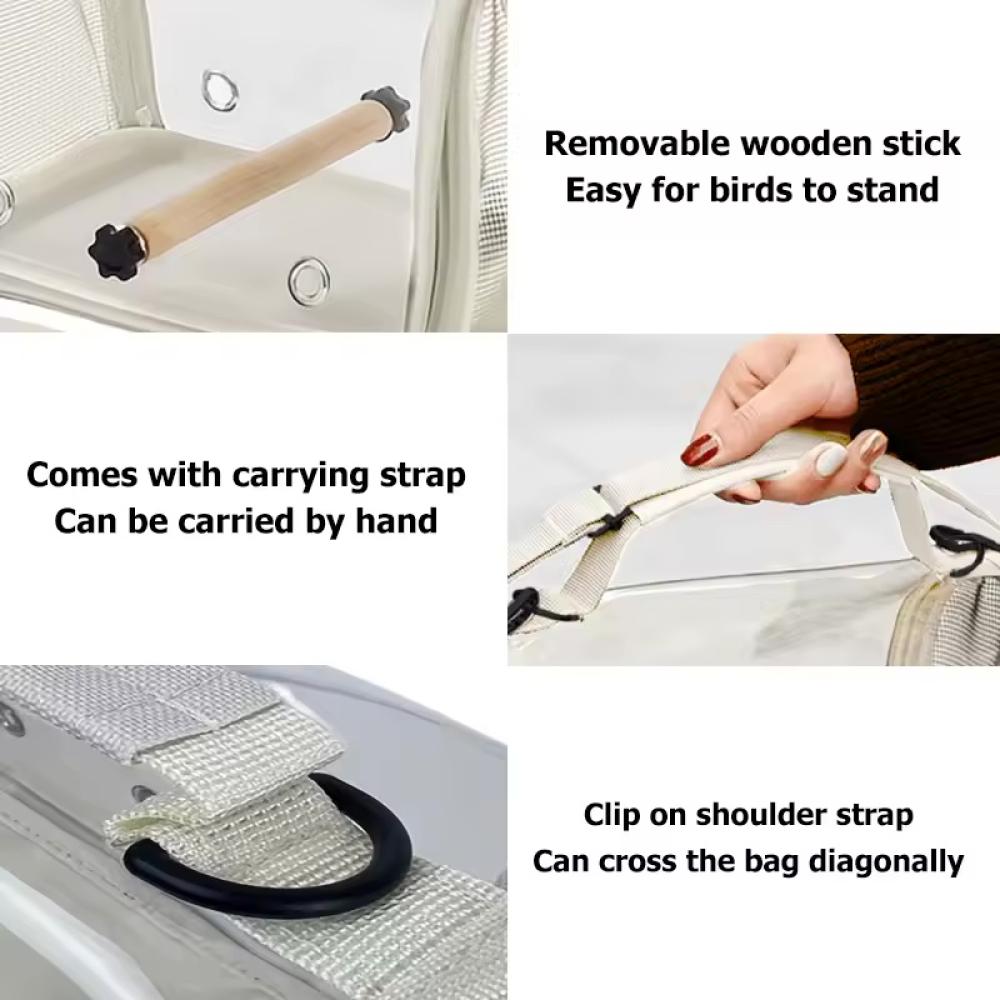 Removable wooden stick
Easy for birds to stand

Comes with carrying strap
Can be carried by hand

Clip on shoulder strap
Can cross the bag diagonally