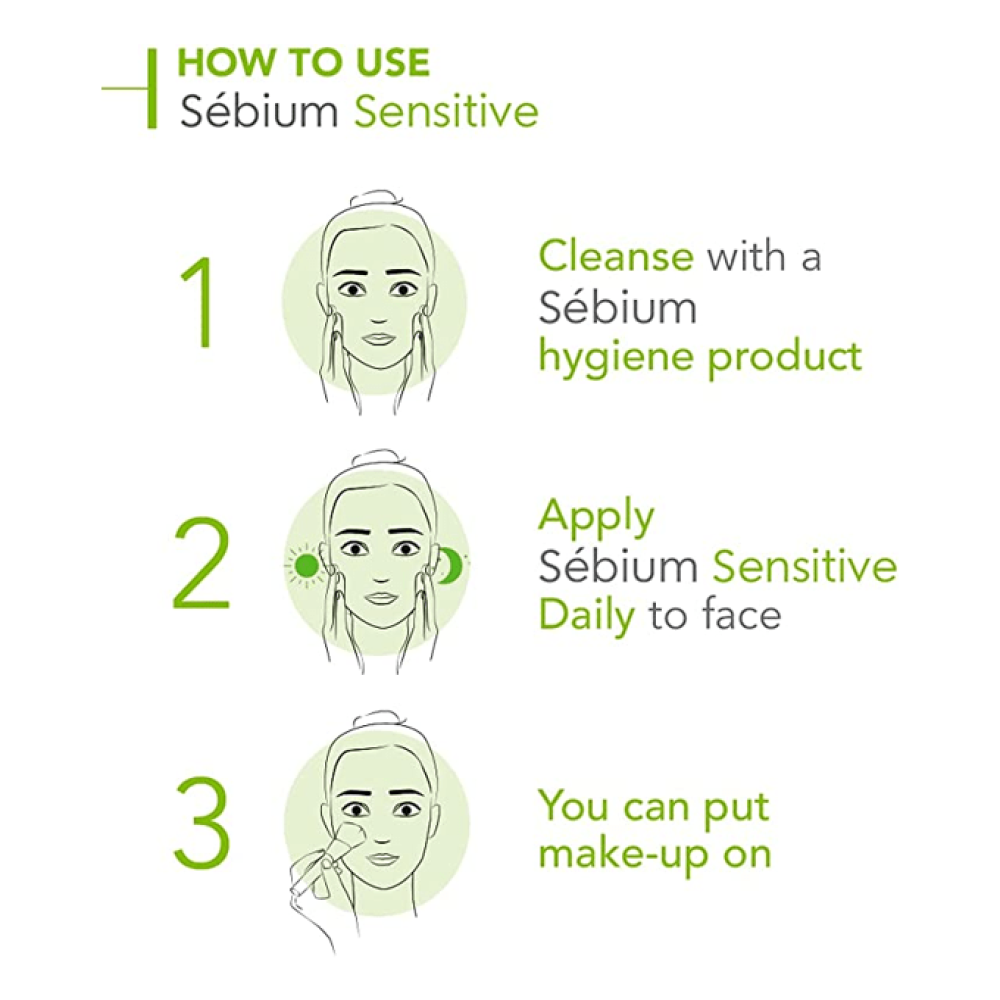 HOW TO USE
Sébium Sensitive

1

Cleanse with a Sébium hygiene product

2

Apply Sébium Sensitive Daily to face

3

You can put make-up on