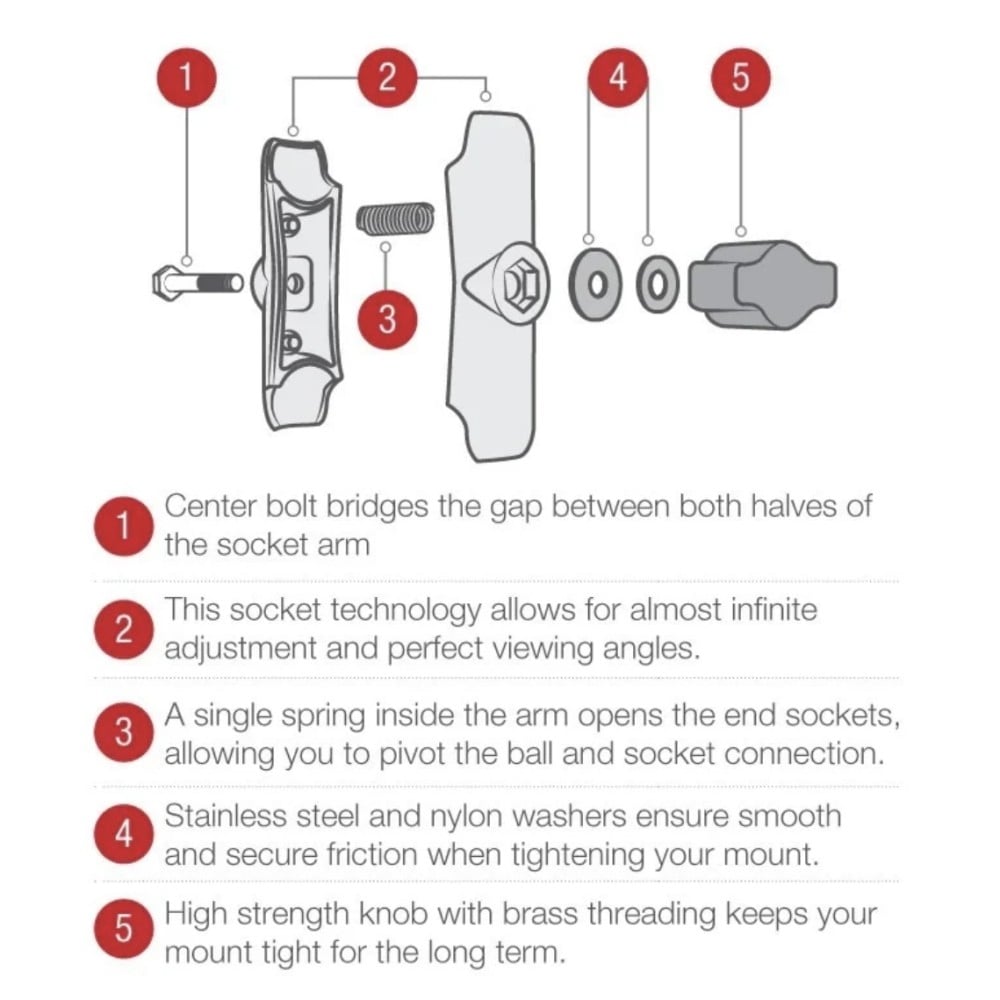 1 2 4 5

3

1 Center bolt bridges the gap between both halves of the socket arm

2 This socket technology allows for almost infinite adjustment and perfect viewing angles.

3 A single spring inside the arm opens the end sockets, allowing you to pivot the ball and socket connection.

4 Stainless steel and nylon washers ensure smooth and secure friction when tightening your mount.

5 High strength knob with brass threading keeps your mount tight for the long term.