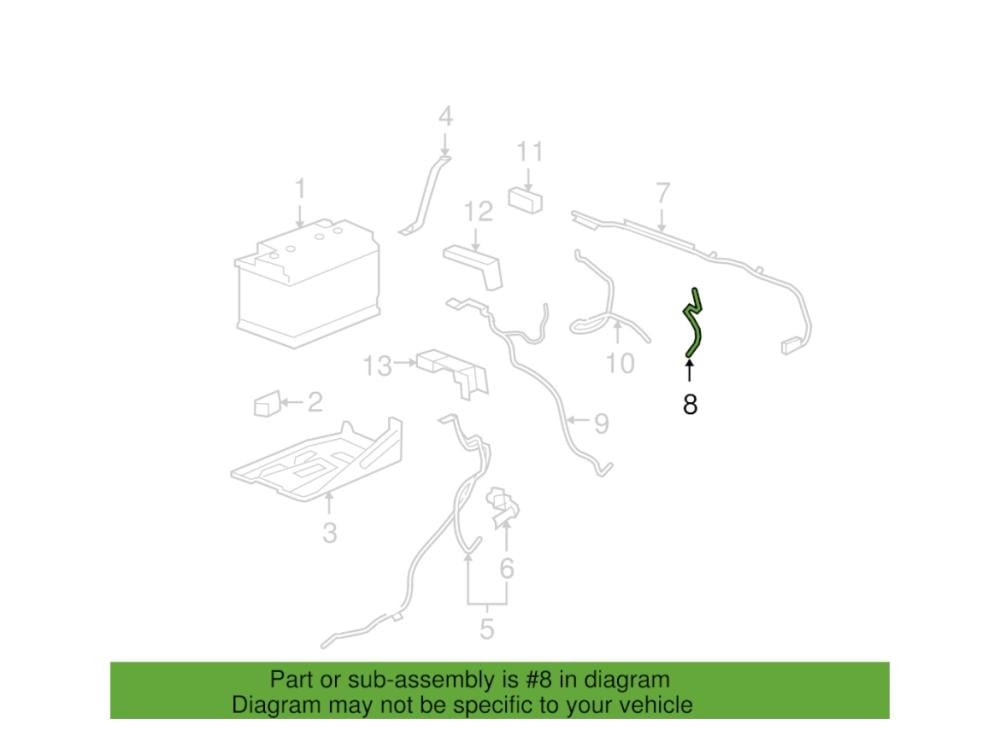 4
11
1
7
12
10
8
13
2
9
3
6
5

Part or sub-assembly is #8 in diagram
Diagram may not be specific to your vehicle