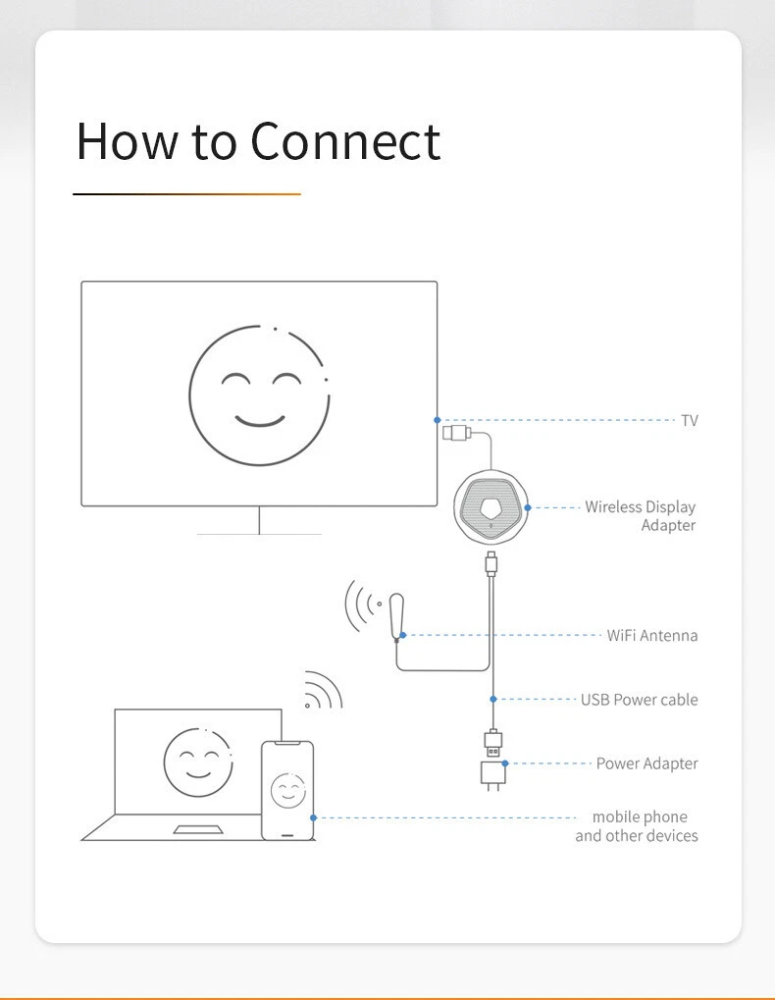 How to Connect

TV

Wireless Display Adapter

WiFi Antenna

USB Power cable

Power Adapter

mobile phone and other devices