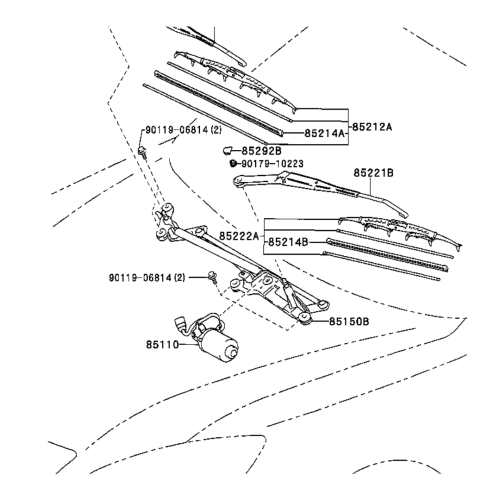 90119-06814 (2)
85214A
85212A
85292B
90179-10223
85221B
85222A
85214B
90119-06814 (2)
85150B
85110