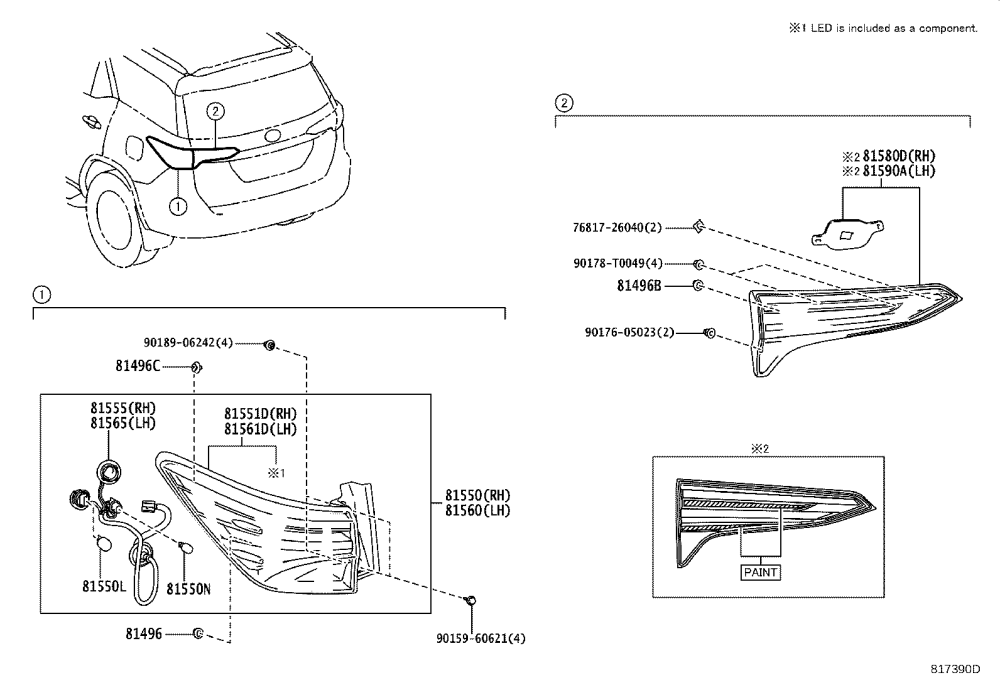 ※1 LED is included as a component.

2

1

2

※2 81580D(RH)
※2 81590A(LH)

76817-26040(2)

90178-T0049(4)

81496B

90176-05023(2)

1

90189-06242(4)

81496C

81555(RH)
81565(LH)

81551D(RH)
81561D(LH)

※1

81550(RH)
81560(LH)

81550L

81550N

81496

90159-60621(4)

※2

PAINT

817390D