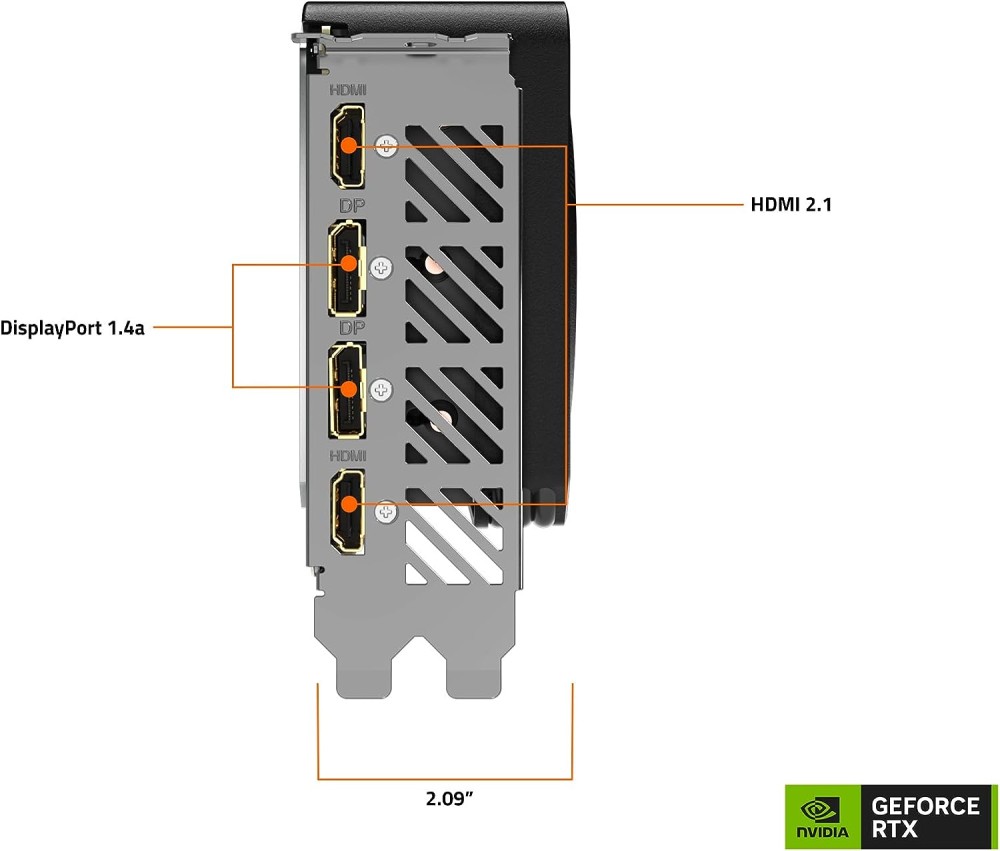 HDMI
DP
DP
HDMI
HDMI 2.1
DisplayPort 1.4a
2.09"
NVIDIA
GEFORCE RTX