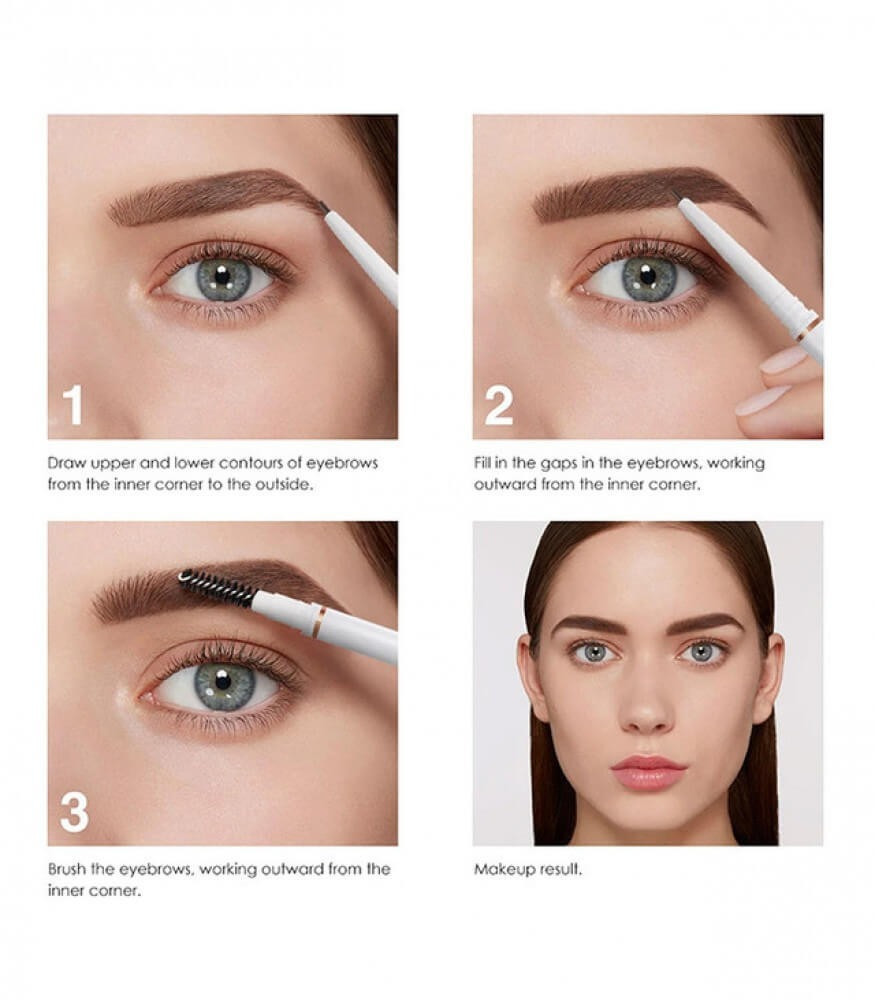 1

Draw upper and lower contours of eyebrows from the inner corner to the outside.

2

Fill in the gaps in the eyebrows, working outward from the inner corner.

3

Brush the eyebrows, working outward from the inner corner.

Makeup result.