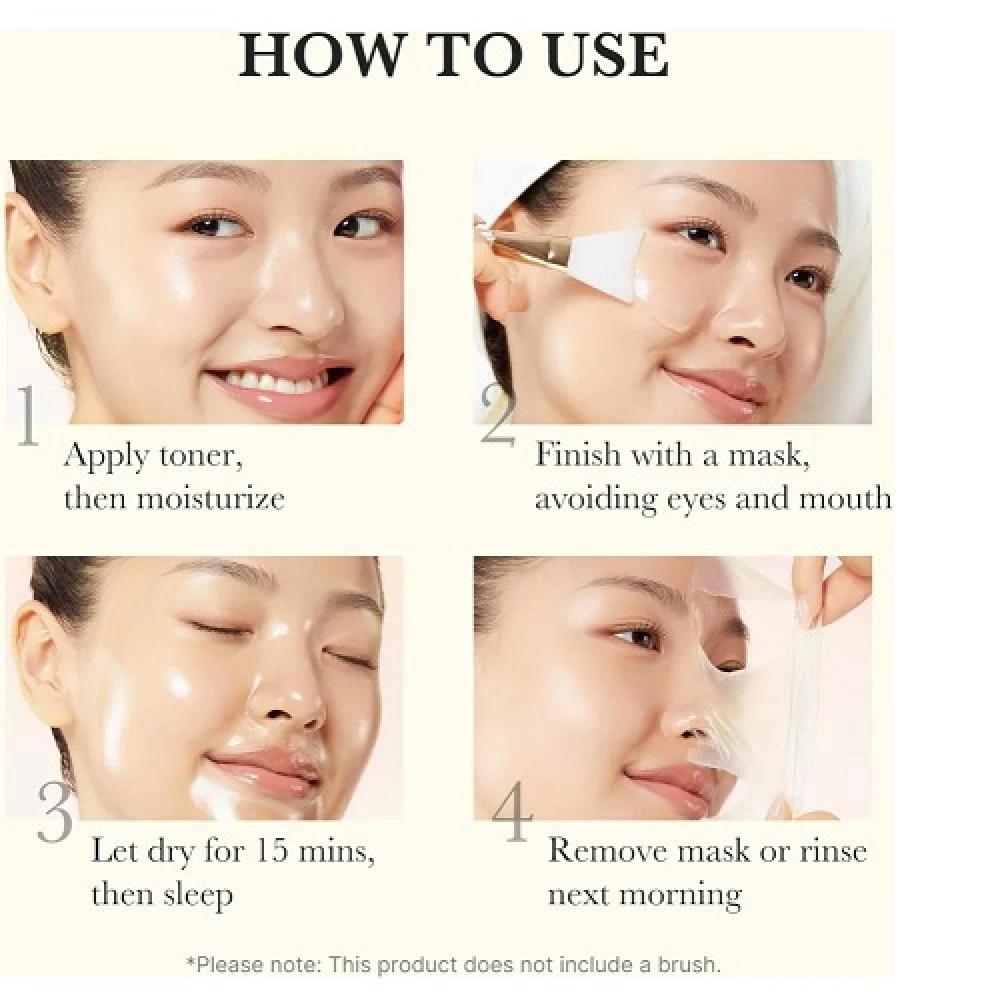 HOW TO USE

1 Apply toner, then moisturize

2 Finish with a mask, avoiding eyes and mouth

3 Let dry for 15 mins, then sleep

4 Remove mask or rinse next morning

*Please note: This product does not include a brush.