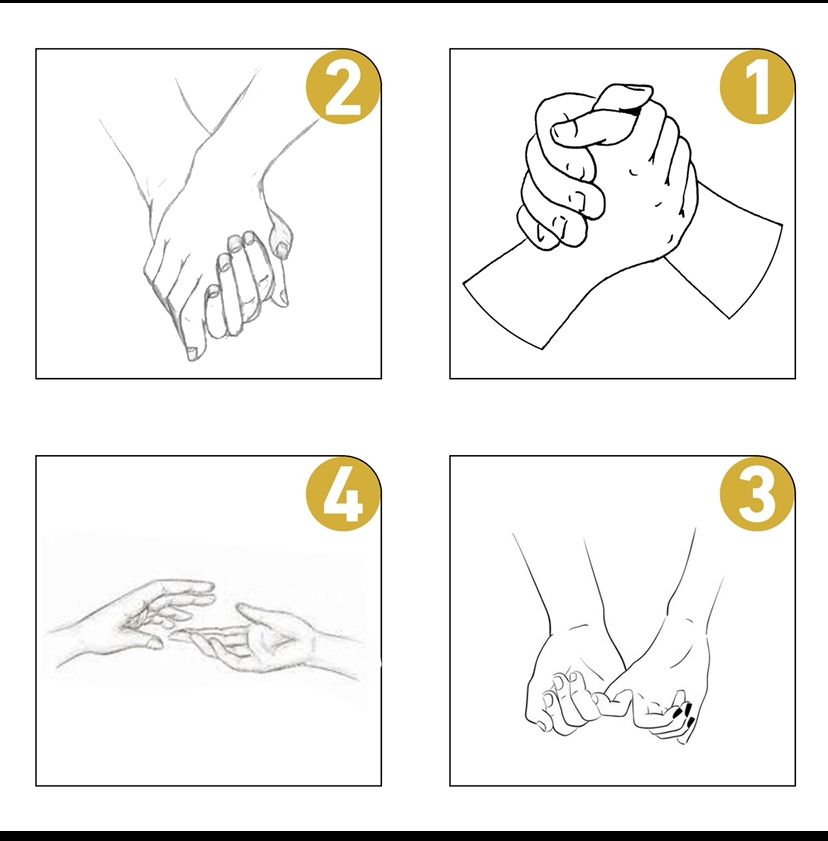 2

1

4

3