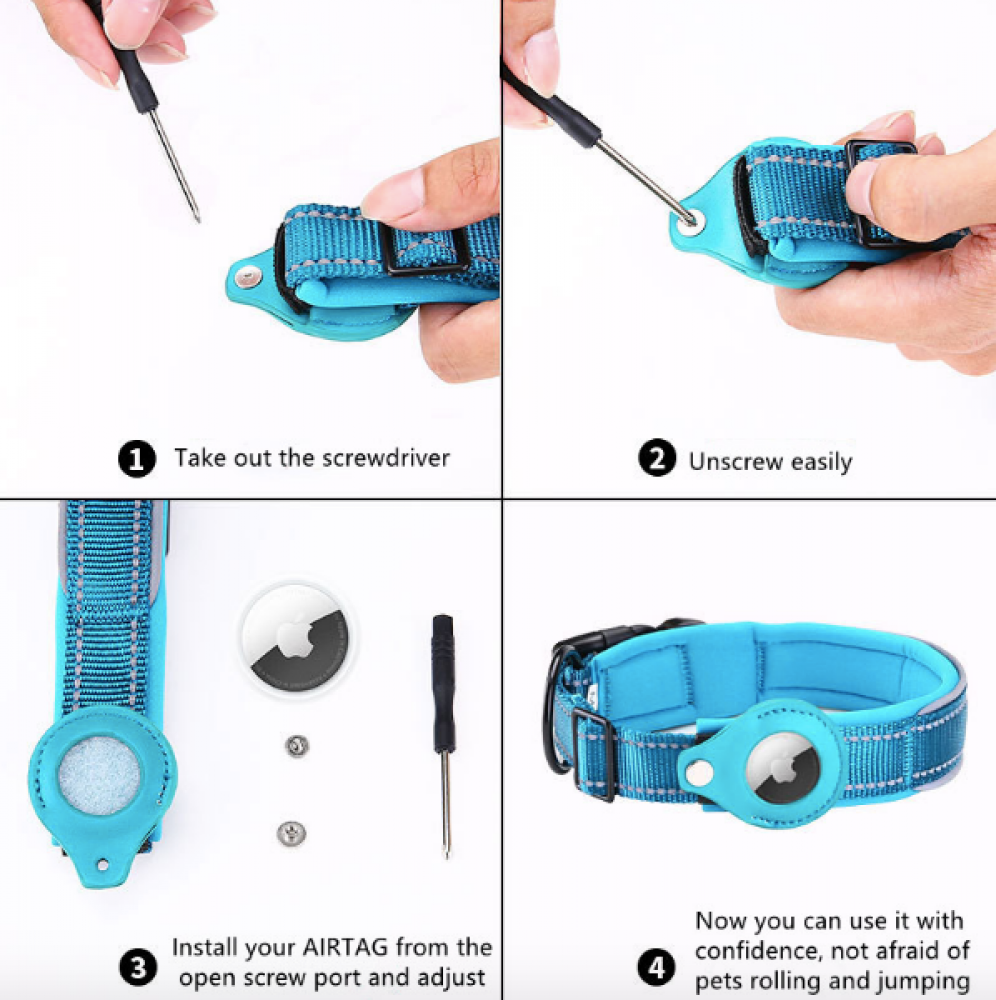 1 Take out the screwdriver

2 Unscrew easily

3 Install your AIRTAG from the open screw port and adjust

4 Now you can use it with confidence, not afraid of pets rolling and jumping